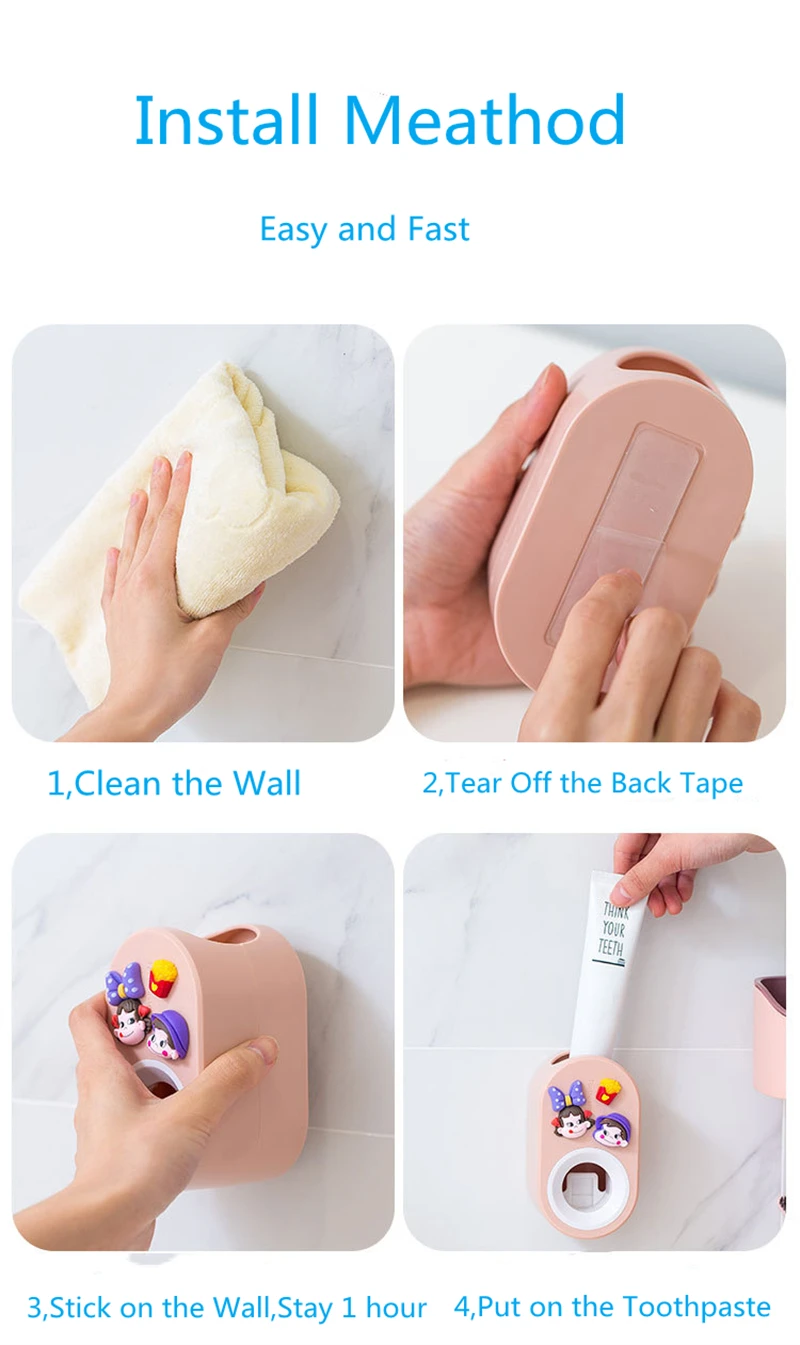 Install Meathod

Easy and Fast

1,Clean the Wall

2,Tear Off the Back Tape

THINK YOUR TEETH

3,Stick on the Wall,Stay 1 hour

4,Put on the Toothpaste