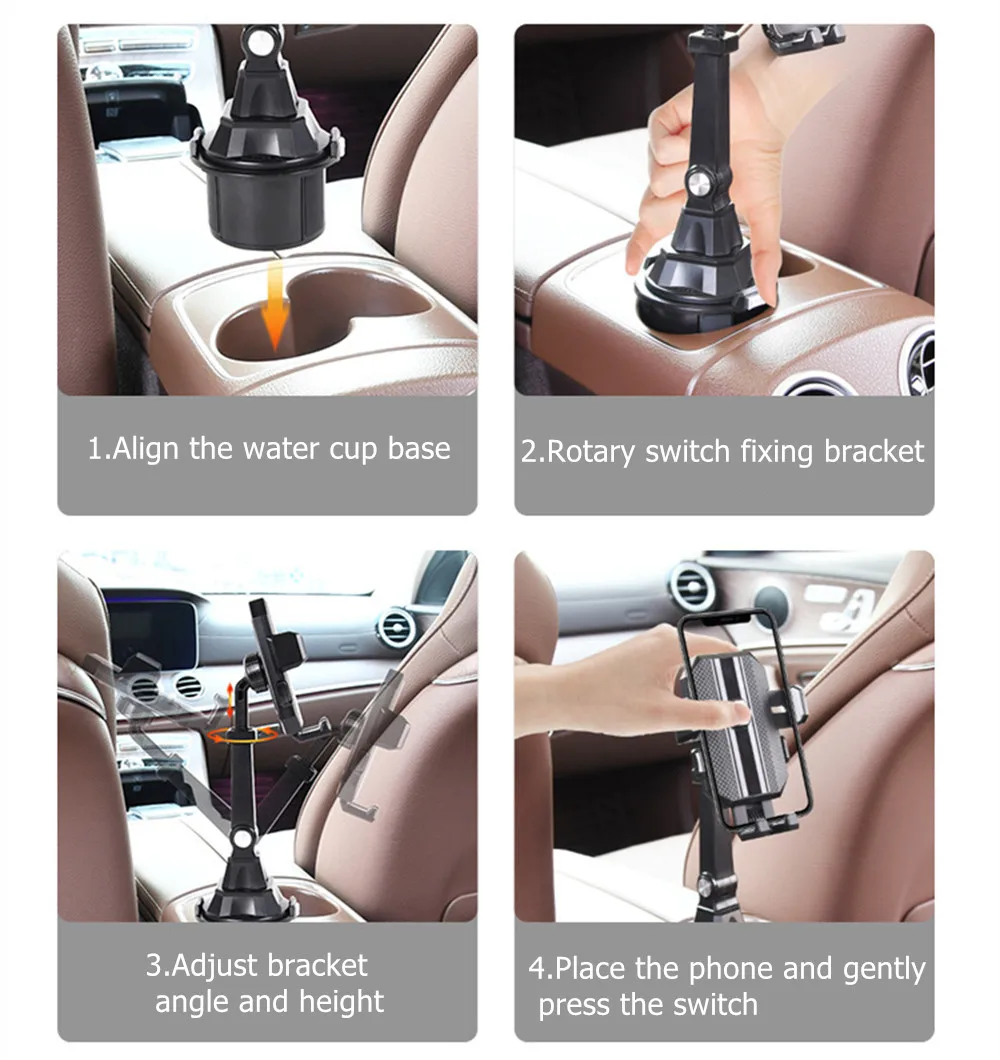 1.Align the water cup base

2.Rotary switch fixing bracket

3.Adjust bracket angle and height

4.Place the phone and gently press the switch