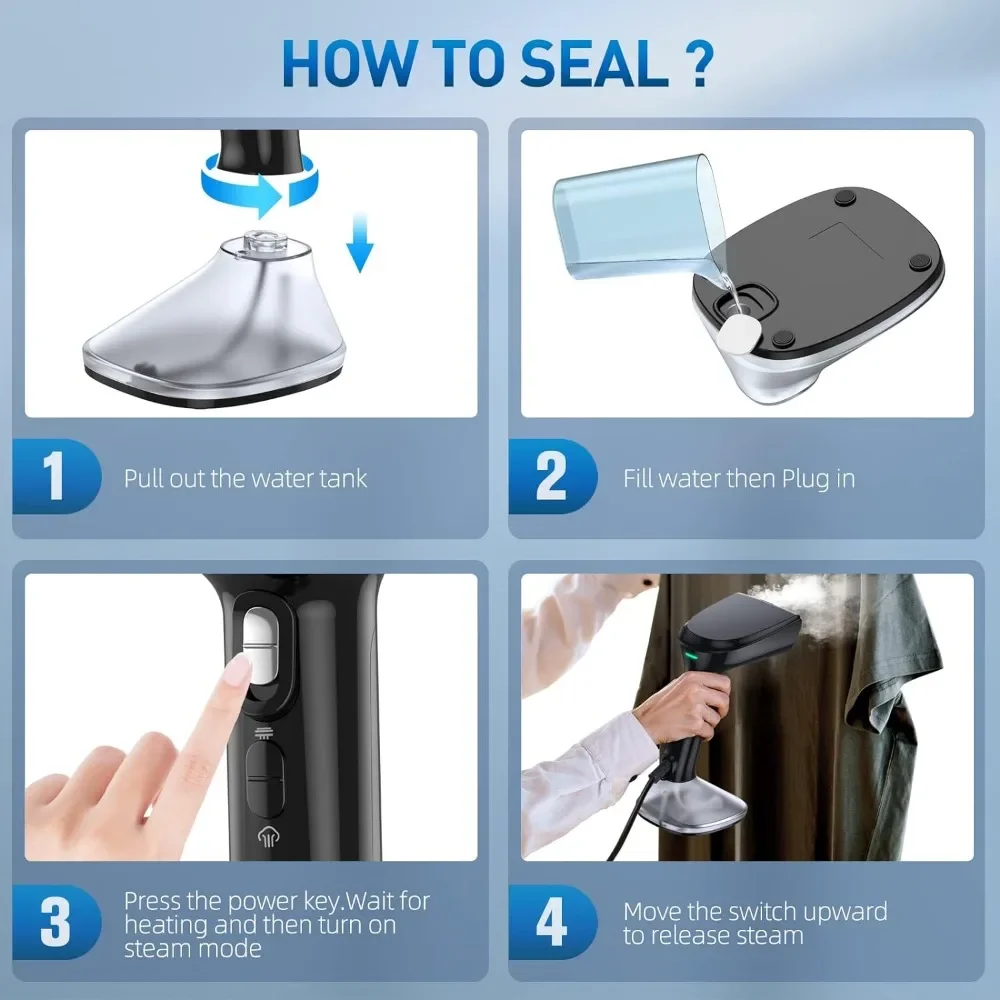 HOW TO SEAL ?

1 Pull out the water tank

2 Fill water then Plug in

3 Press the power key.Wait for heating and then turn on steam mode

4 Move the switch upward to release steam