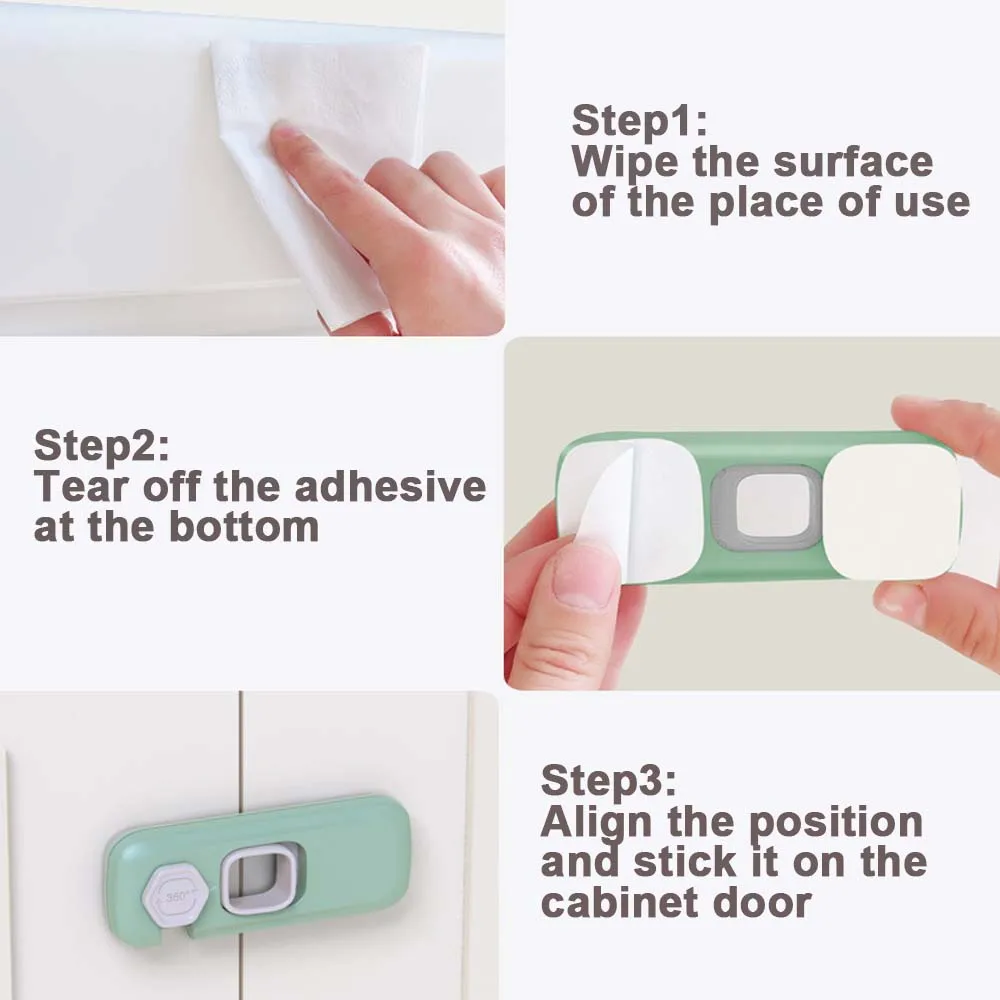 Step1:
Wipe the surface of the place of use

Step2:
Tear off the adhesive at the bottom

360°

Step3:
Align the position and stick it on the cabinet door