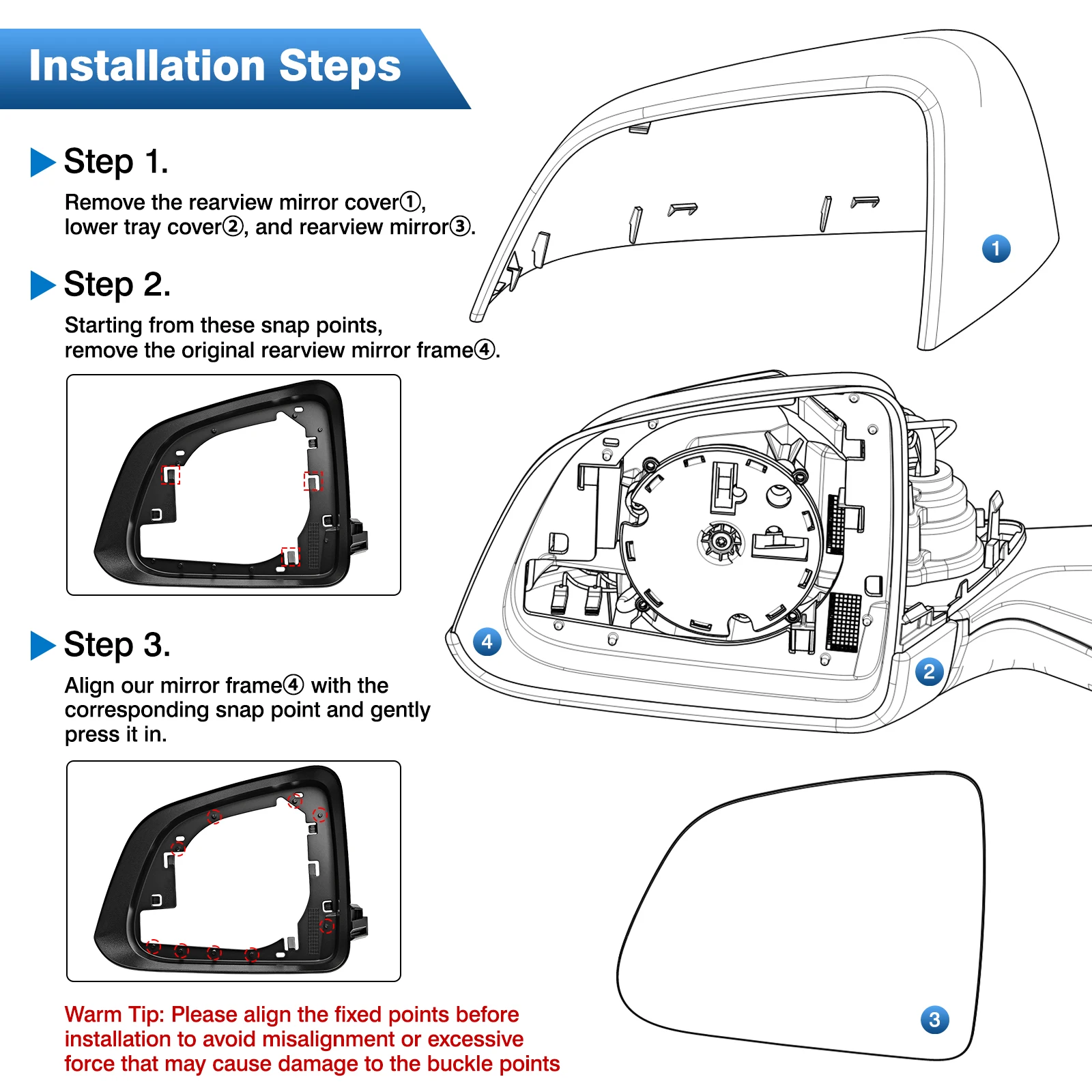 Installation Steps

Step 1.

Remove the rearview mirror cover①, lower tray cover②, and rearview mirror③.

Step 2.

Starting from these snap points, remove the original rearview mirror frame④.

Step 3.

Align our mirror frame④ with the corresponding snap point and gently press it in.

Warm Tip: Please align the fixed points before installation to avoid misalignment or excessive force that may cause damage to the buckle points

1

4

2

3