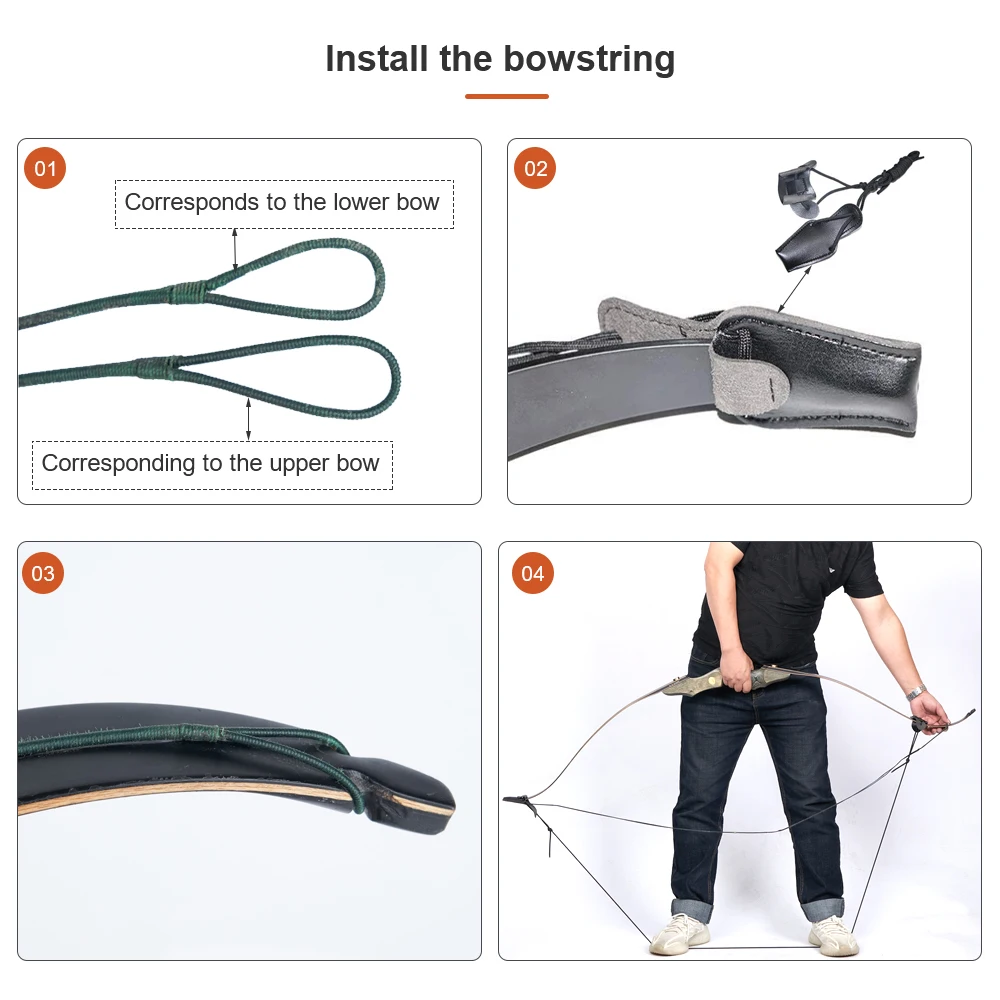 Install the bowstring

01

Corresponds to the lower bow

Corresponding to the upper bow

02

03

04