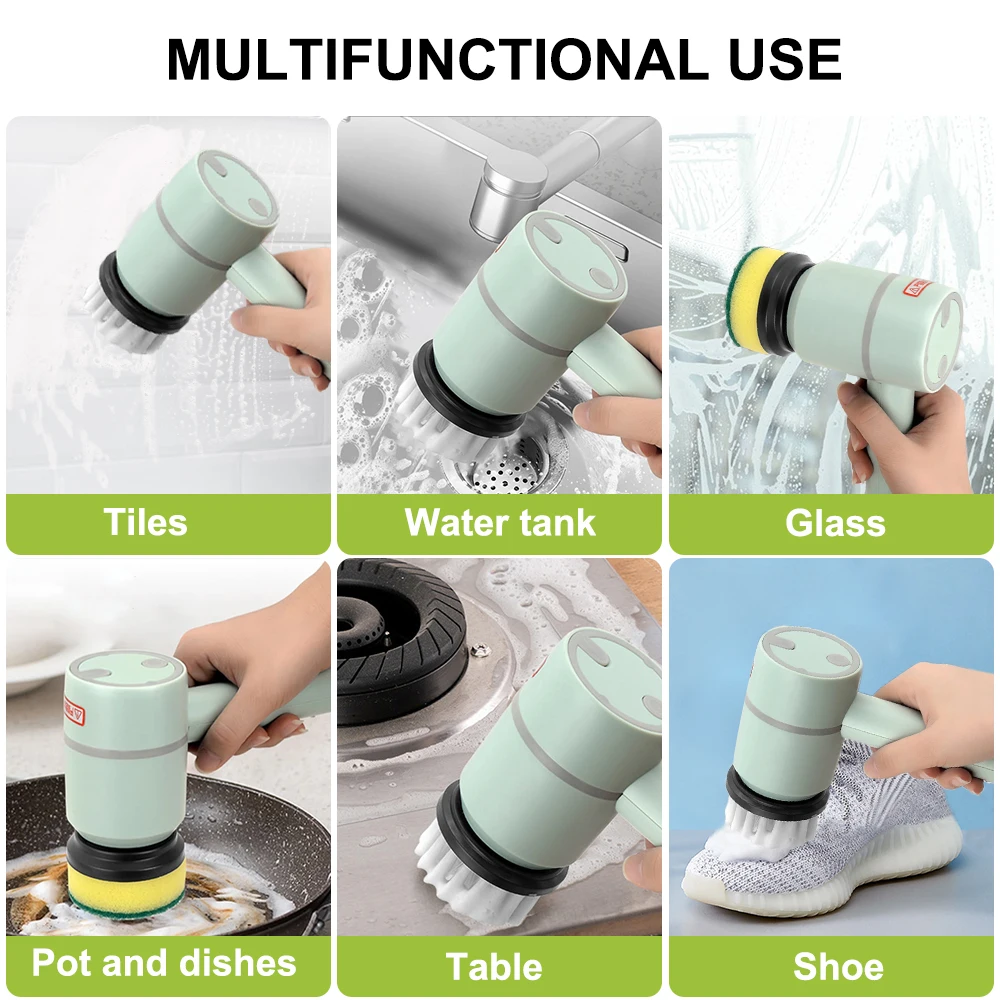 MULTIFUNCTIONAL USE

Tiles

Water tank

Glass

Pot and dishes

Table

Shoe