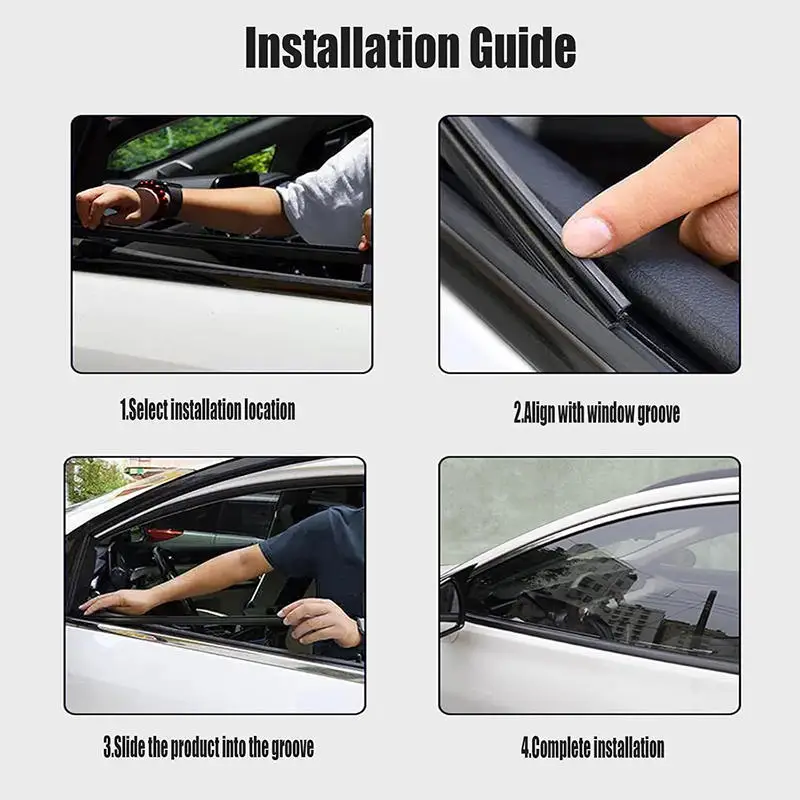 Installation Guide

1.Select installation location

2.Align with window groove

3.Slide the product into the groove

4.Complete installation