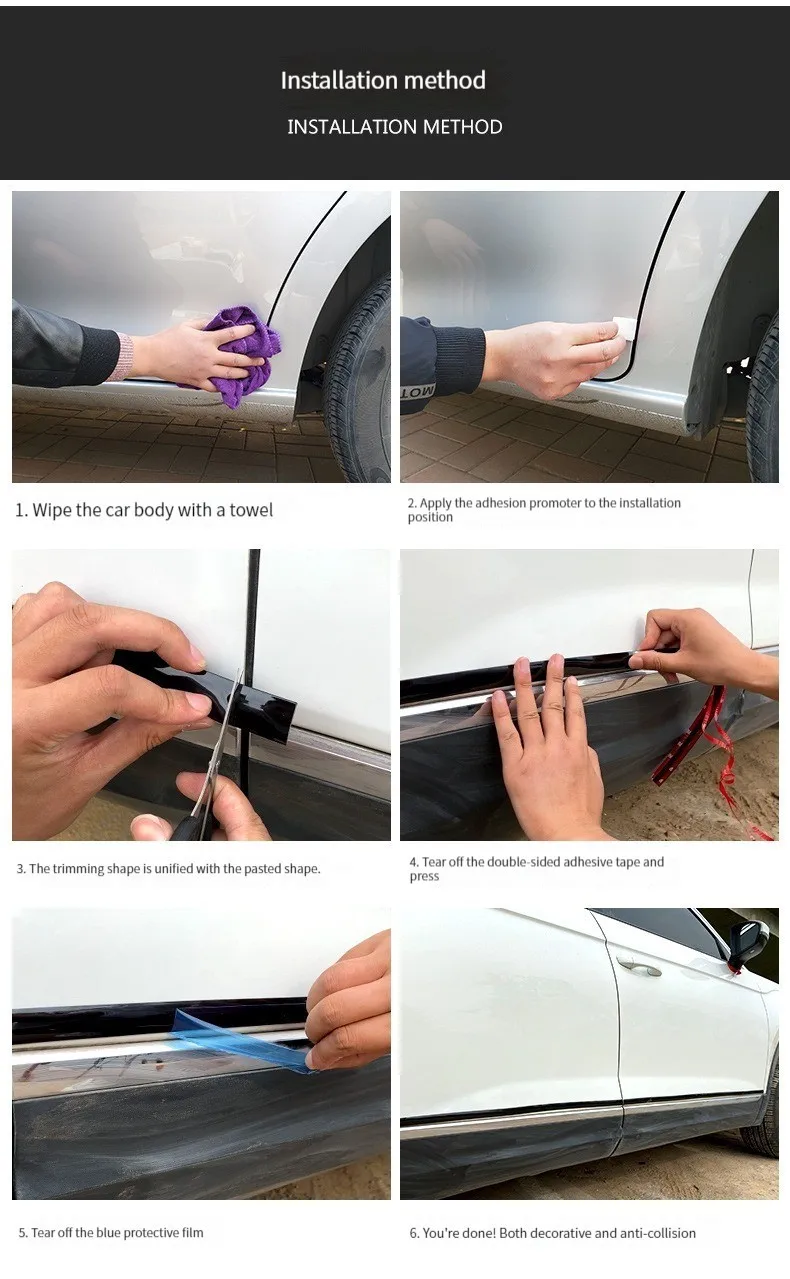 Installation method

INSTALLATION METHOD

1. Wipe the car body with a towel

2. Apply the adhesion promoter to the installation position

3. The trimming shape is unified with the pasted shape.

4. Tear off the double-sided adhesive tape and press

5. Tear off the blue protective film

6. You're done! Both decorative and anti-collision