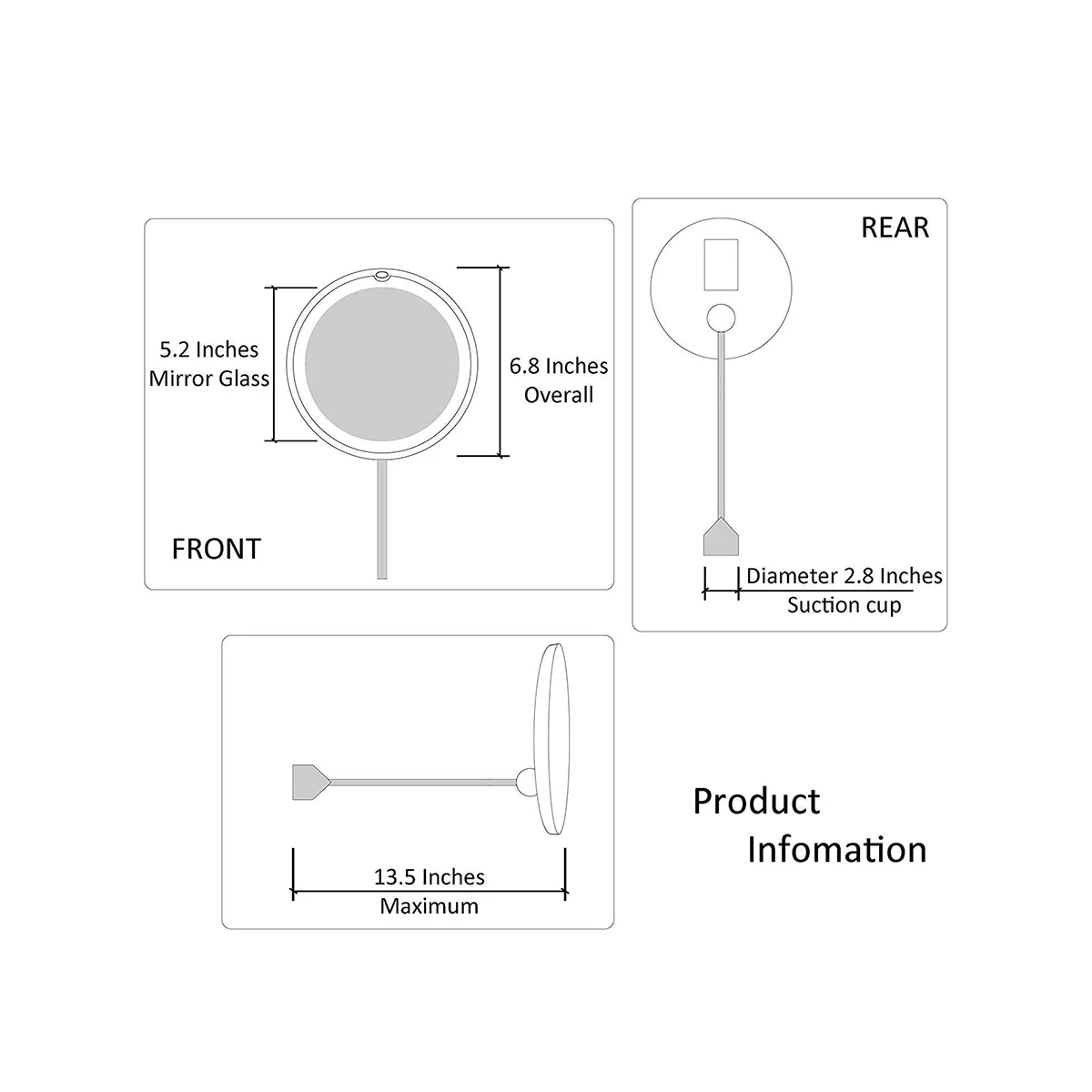 5.2 Inches
Mirror Glass

6.8 Inches
Overall

FRONT

REAR

Diameter 2.8 Inches
Suction cup

13.5 Inches
Maximum

Product
Infomation