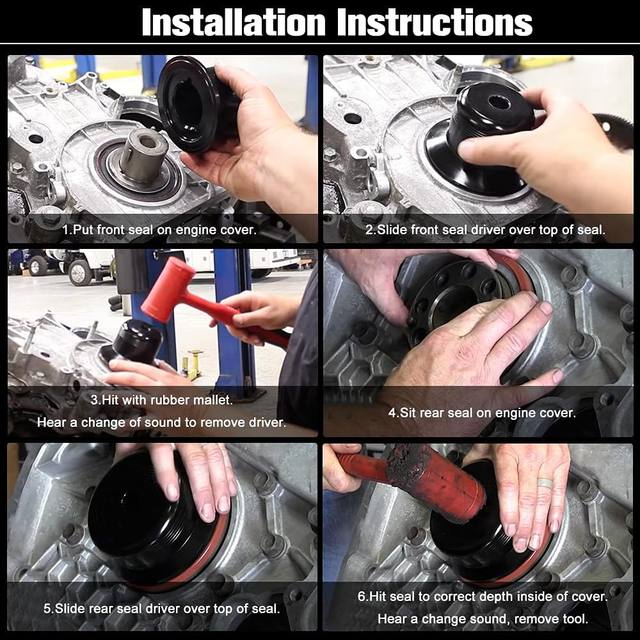 Installation Instructions

1.Put front seal on engine cover.

2.Slide front seal driver over top of seal.

3.Hit with rubber mallet.
Hear a change of sound to remove driver.

4.Sit rear seal on engine cover.

5.Slide rear seal driver over top of seal.

6.Hit seal to correct depth inside of cover.
Hear a change sound, remove tool.