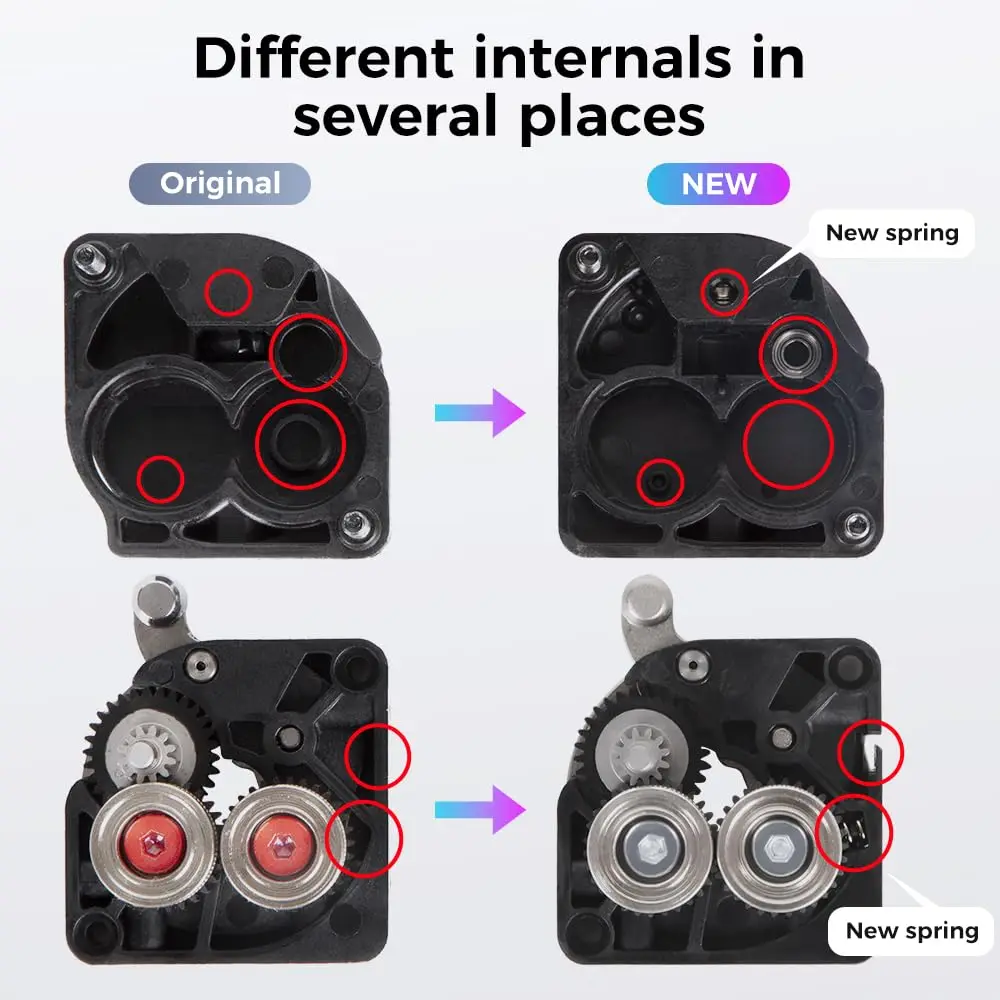 Different internals in several places

Original

NEW

New spring

New spring