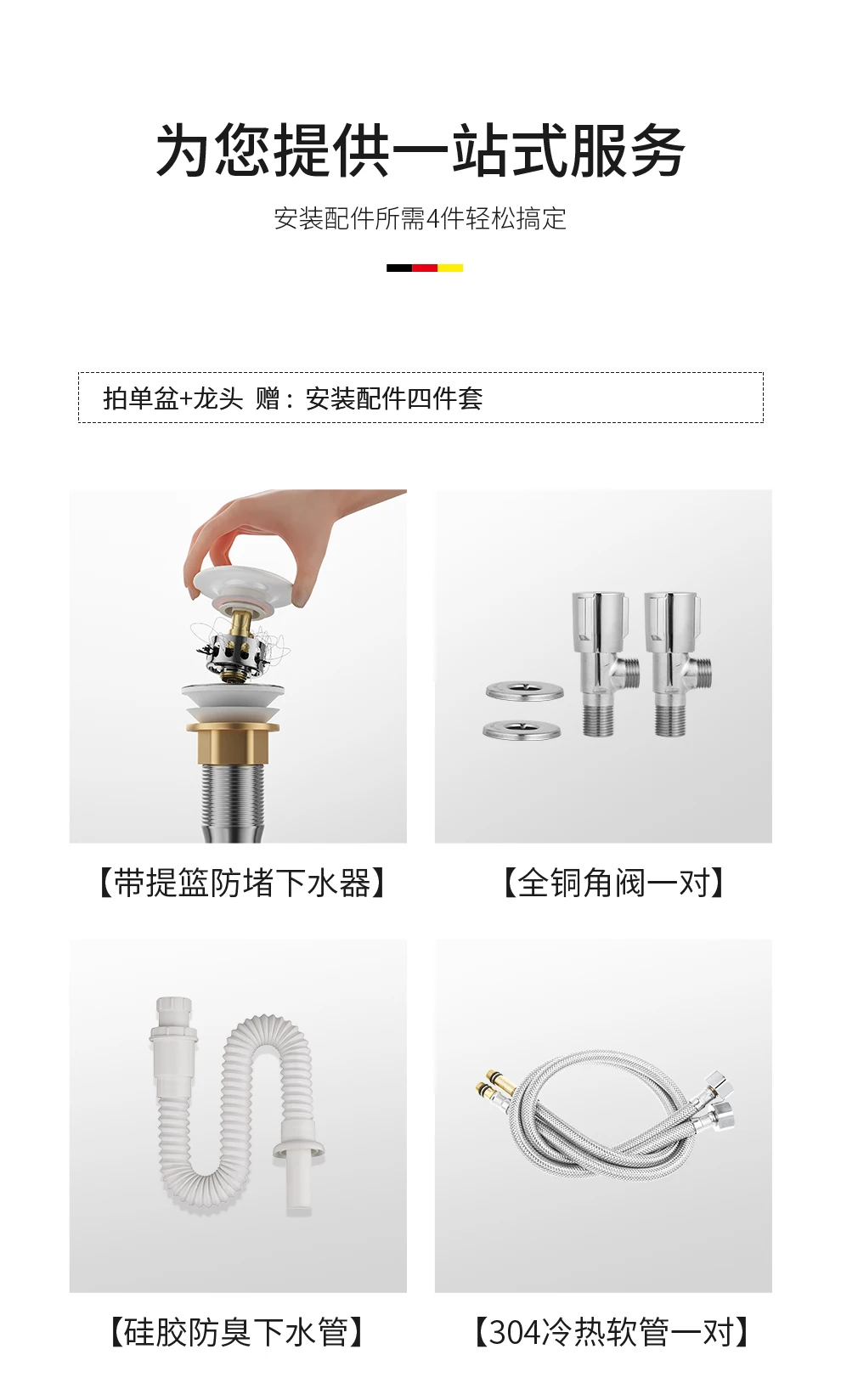 为您提供一站式服务

安装配件所需4件轻松搞定

拍单盆+龙头 赠：安装配件四件套

【带提篮防堵下水器】

【全铜角阀一对】

【硅胶防臭下水管】

【304冷热软管一对】