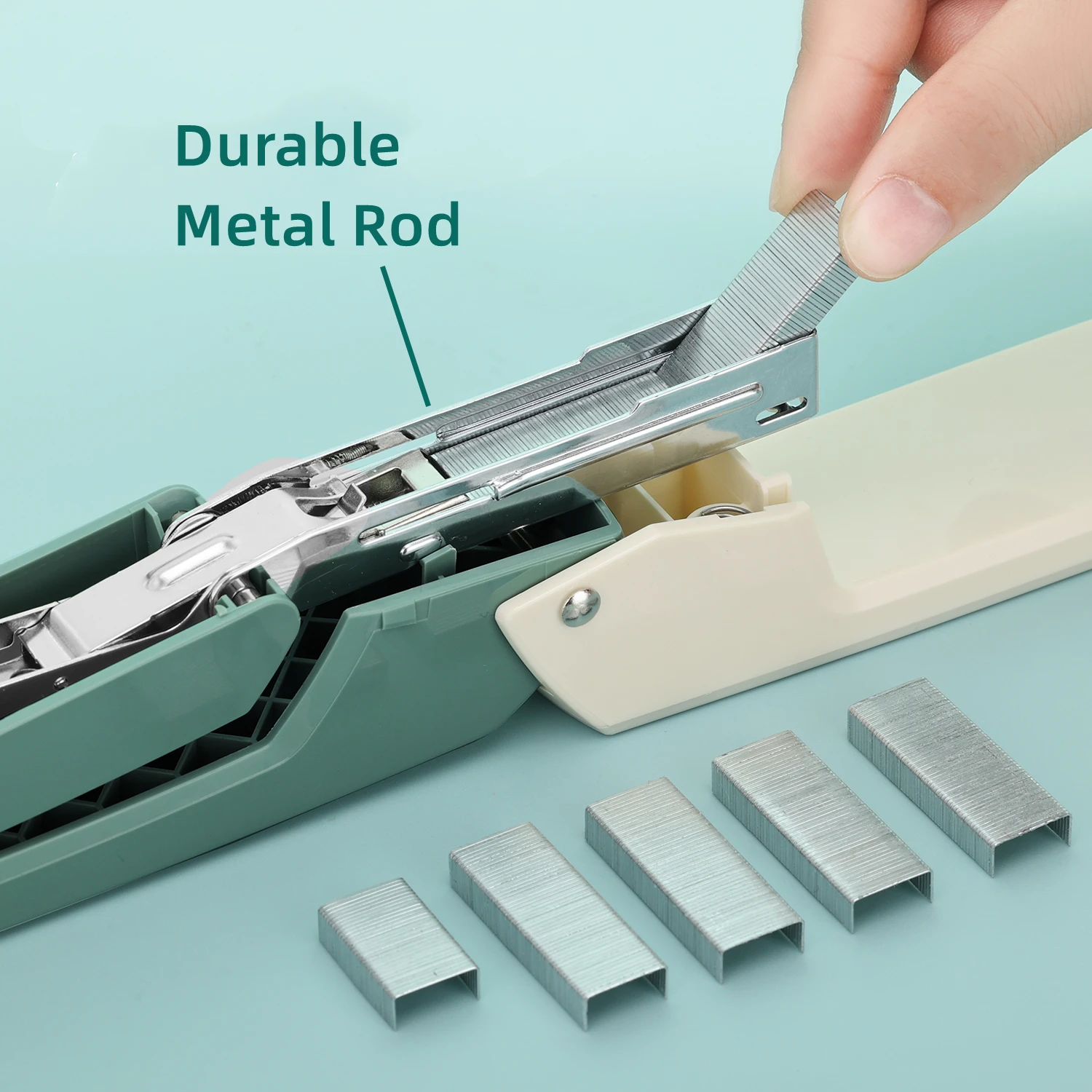 Durable
Metal Rod