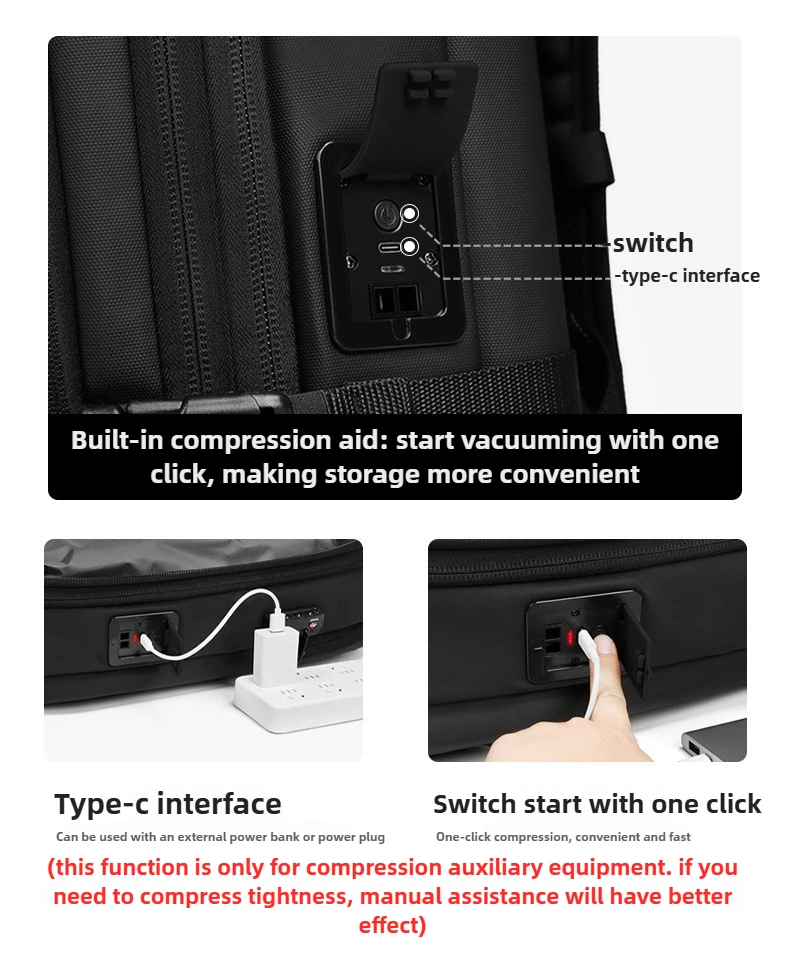 switch
-type-c interface

Built-in compression aid: start vacuuming with one click, making storage more convenient

Type-c interface
Can be used with an external power bank or power plug

Switch start with one click
One-click compression, convenient and fast

(this function is only for compression auxiliary equipment. if you need to compress tightness, manual assistance will have better effect)