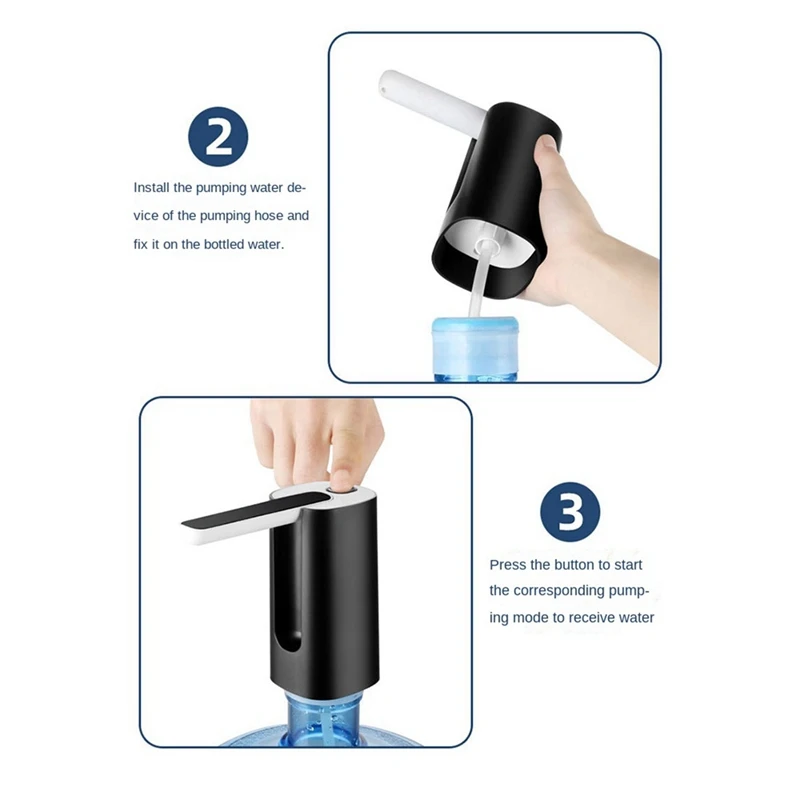 2

Install the pumping water device of the pumping hose and fix it on the bottled water.

3

Press the button to start the corresponding pumping mode to receive water