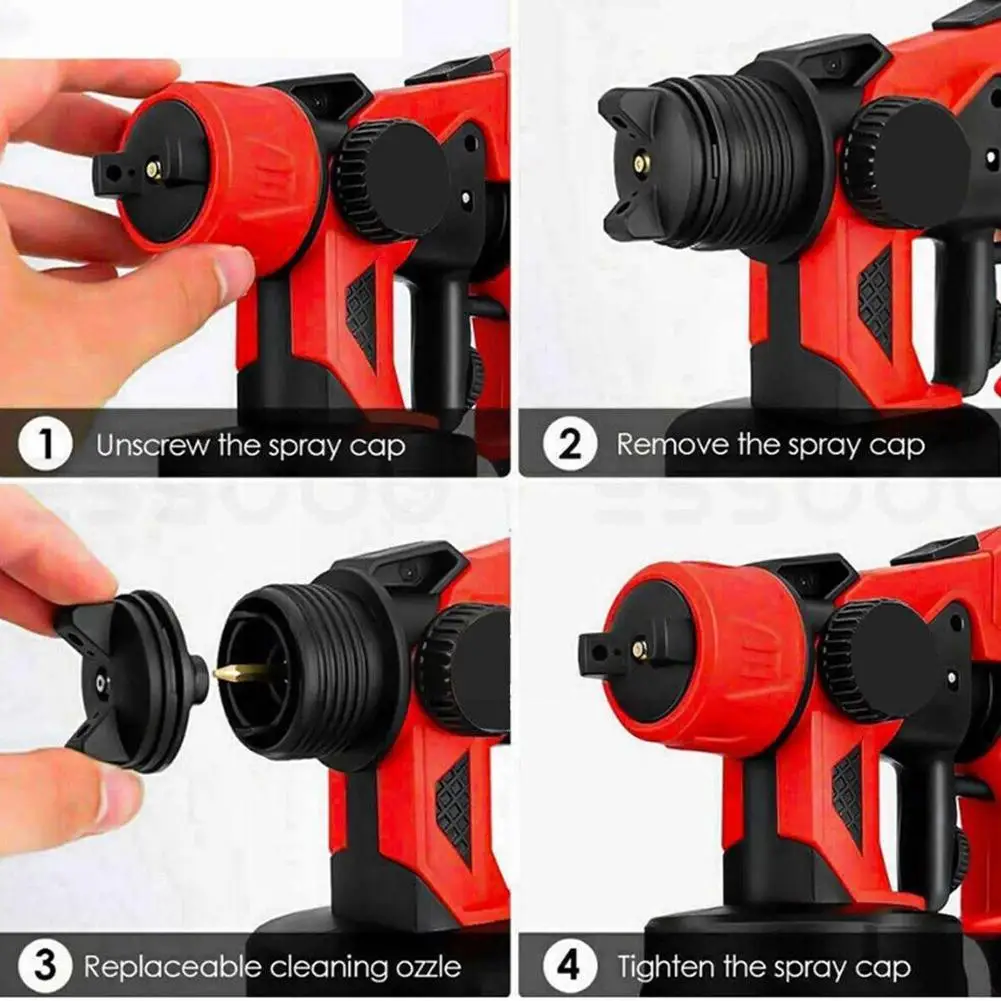 1 Unscrew the spray cap

2 Remove the spray cap

3 Replaceable cleaning ozzle

4 Tighten the spray cap