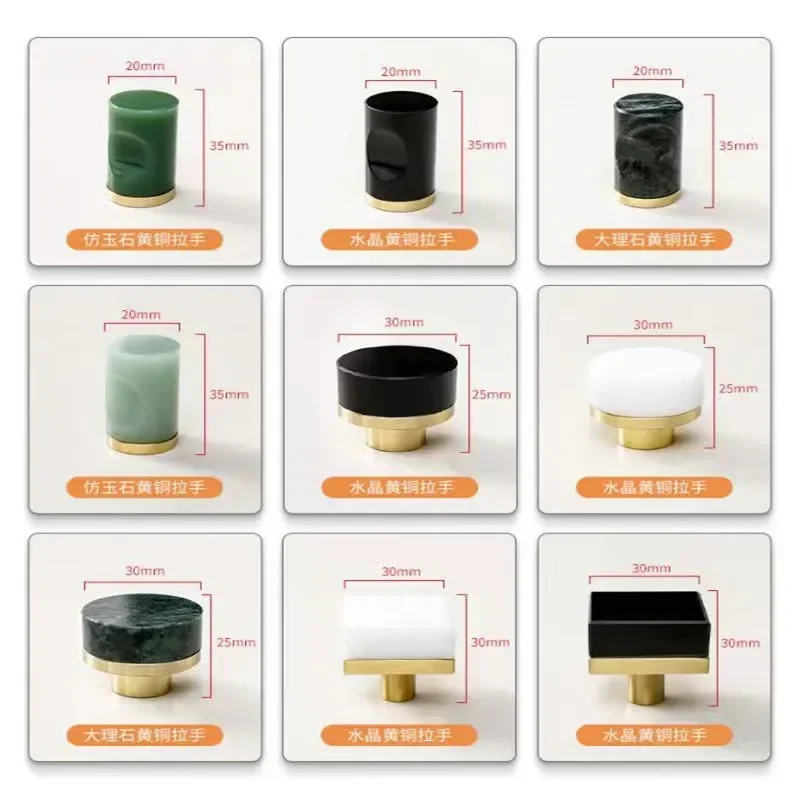 20mm
35mm
仿玉石黄铜拉手

20mm
35mm
水晶黄铜拉手

20mm
35mm
大理石黄铜拉手

20mm
35mm
仿玉石黄铜拉手

30mm
25mm
水晶黄铜拉手

30mm
25mm
水晶黄铜拉手

30mm
25mm
大理石黄铜拉手

30mm
30mm
水晶黄铜拉手

30mm
30mm
水晶黄铜拉手