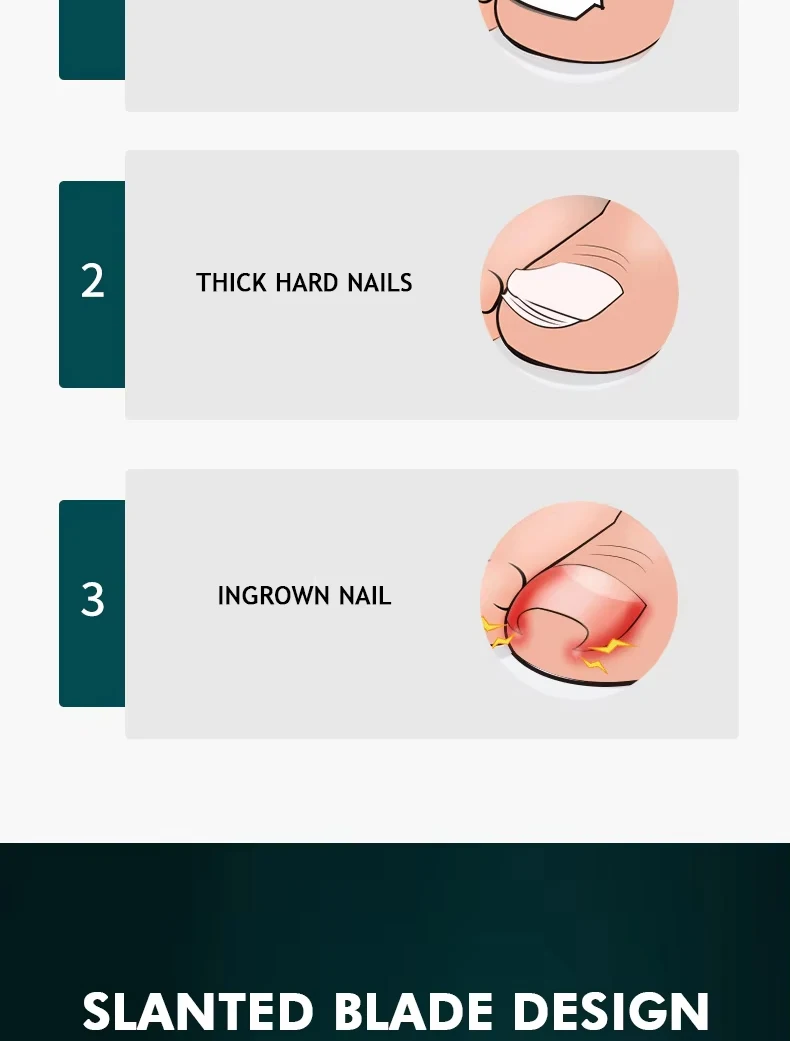 2

THICK HARD NAILS

3

INGROWN NAIL

SLANTED BLADE DESIGN