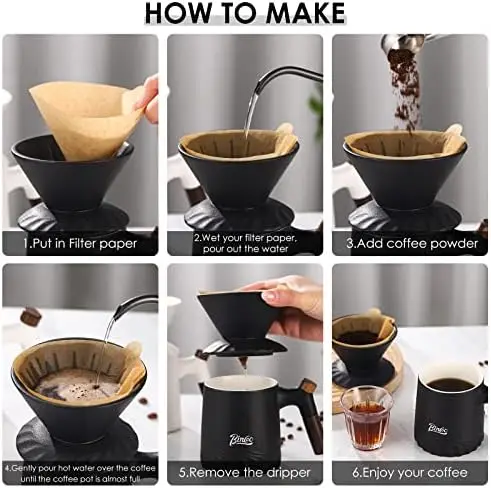 HOW TO MAKE

1.Put in Filter paper

2.Wet your filter paper, pour out the water

3.Add coffee powder

4.Gently pour hot water over the coffee until the coffee pot is almost full

Bincoo

5.Remove the dripper

Bincoo

6.Enjoy your coffee