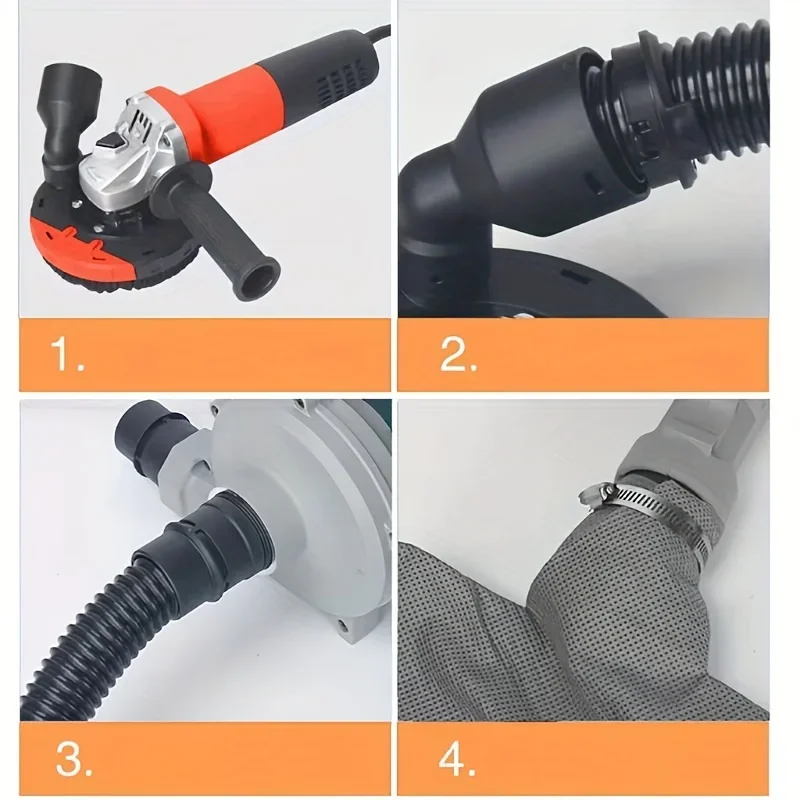 1.

2.

3.

4.