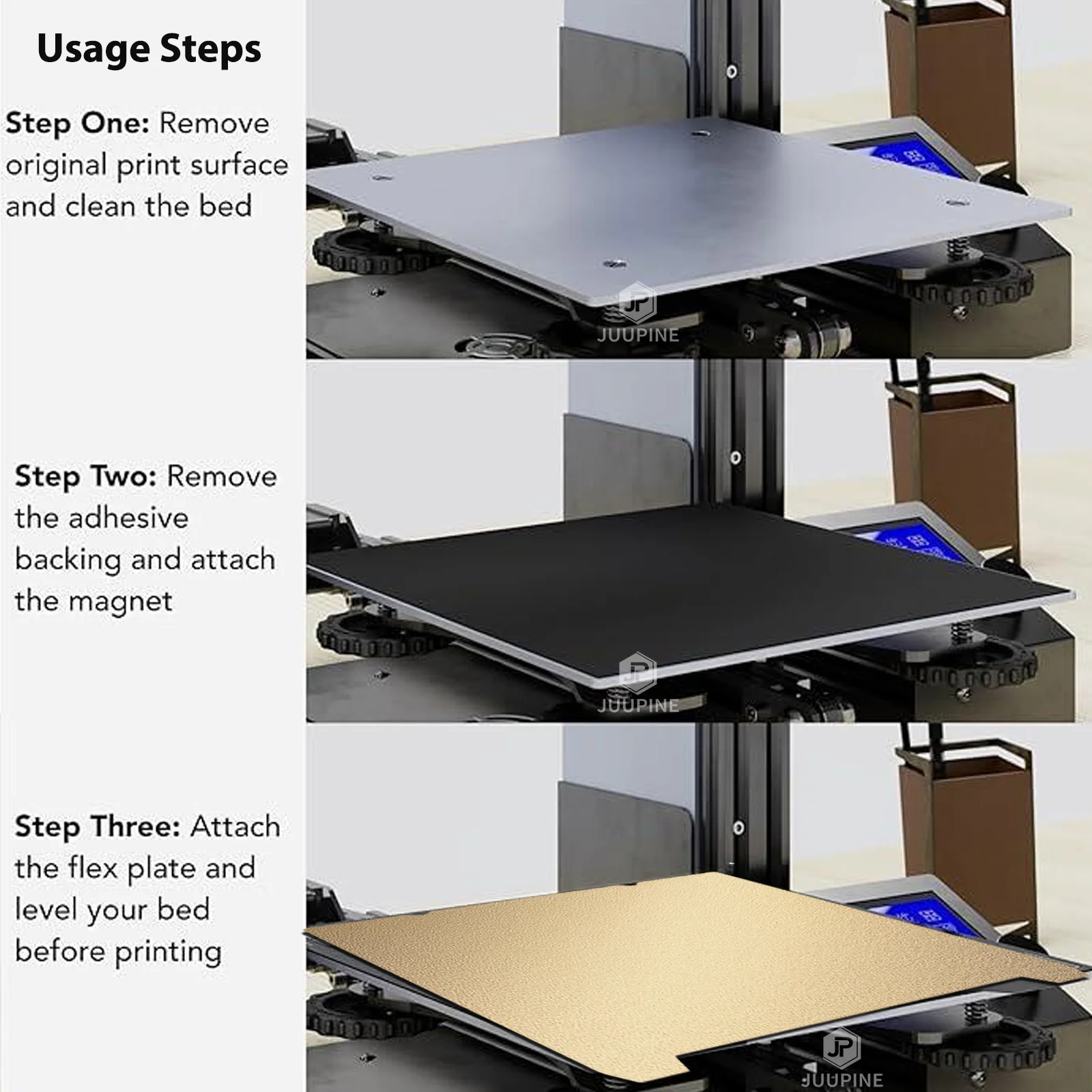 Usage Steps

Step One: Remove original print surface and clean the bed

JP
JUUPINE

Step Two: Remove the adhesive backing and attach the magnet

JP
JUUPINE

Step Three: Attach the flex plate and level your bed before printing

JP
JUUPINE