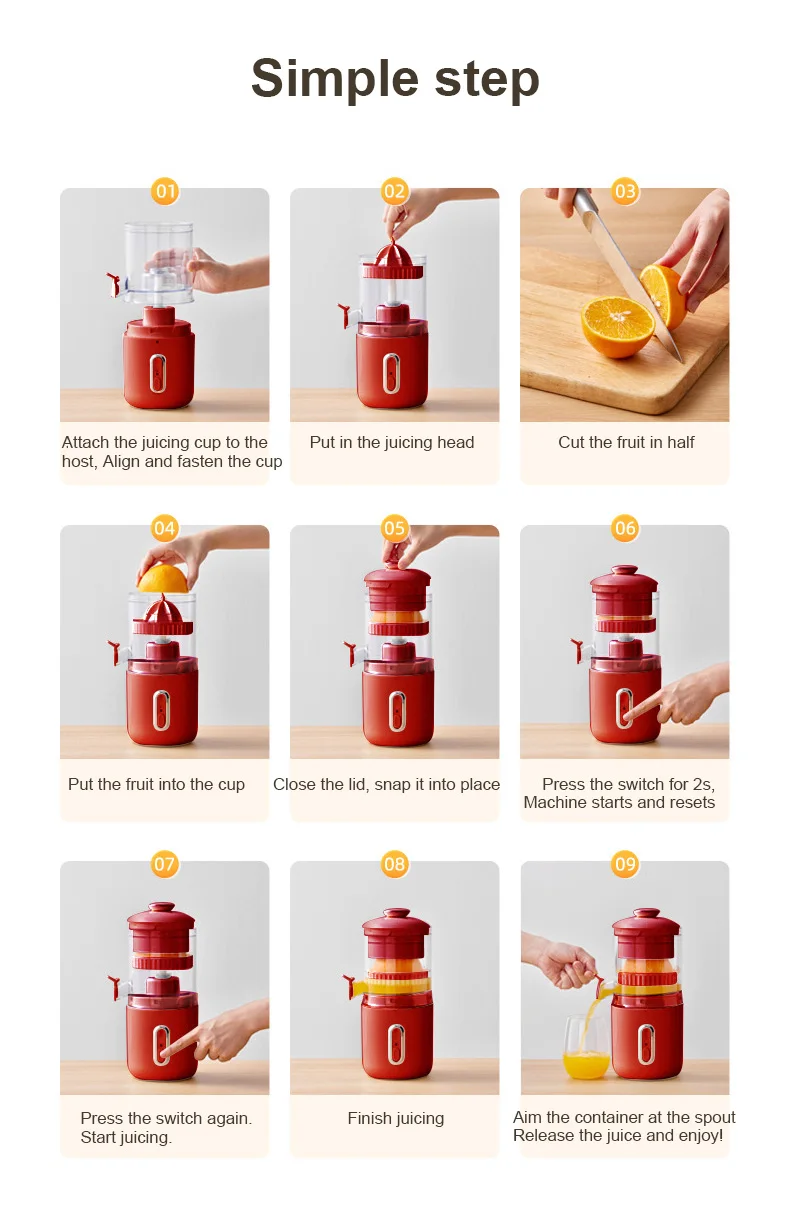 Simple step

01
Attach the juicing cup to the host, Align and fasten the cup

02
Put in the juicing head

03
Cut the fruit in half

04
Put the fruit into the cup

05
Close the lid, snap it into place

06
Press the switch for 2s, Machine starts and resets

07
Press the switch again. Start juicing.

08
Finish juicing

09
Aim the container at the spout Release the juice and enjoy!