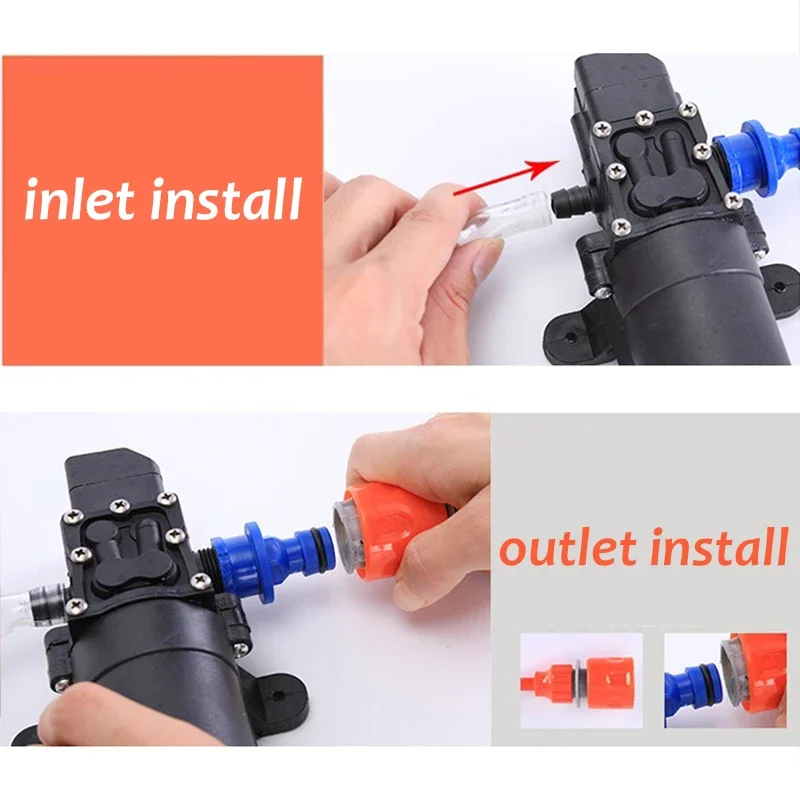 inlet install

outlet install