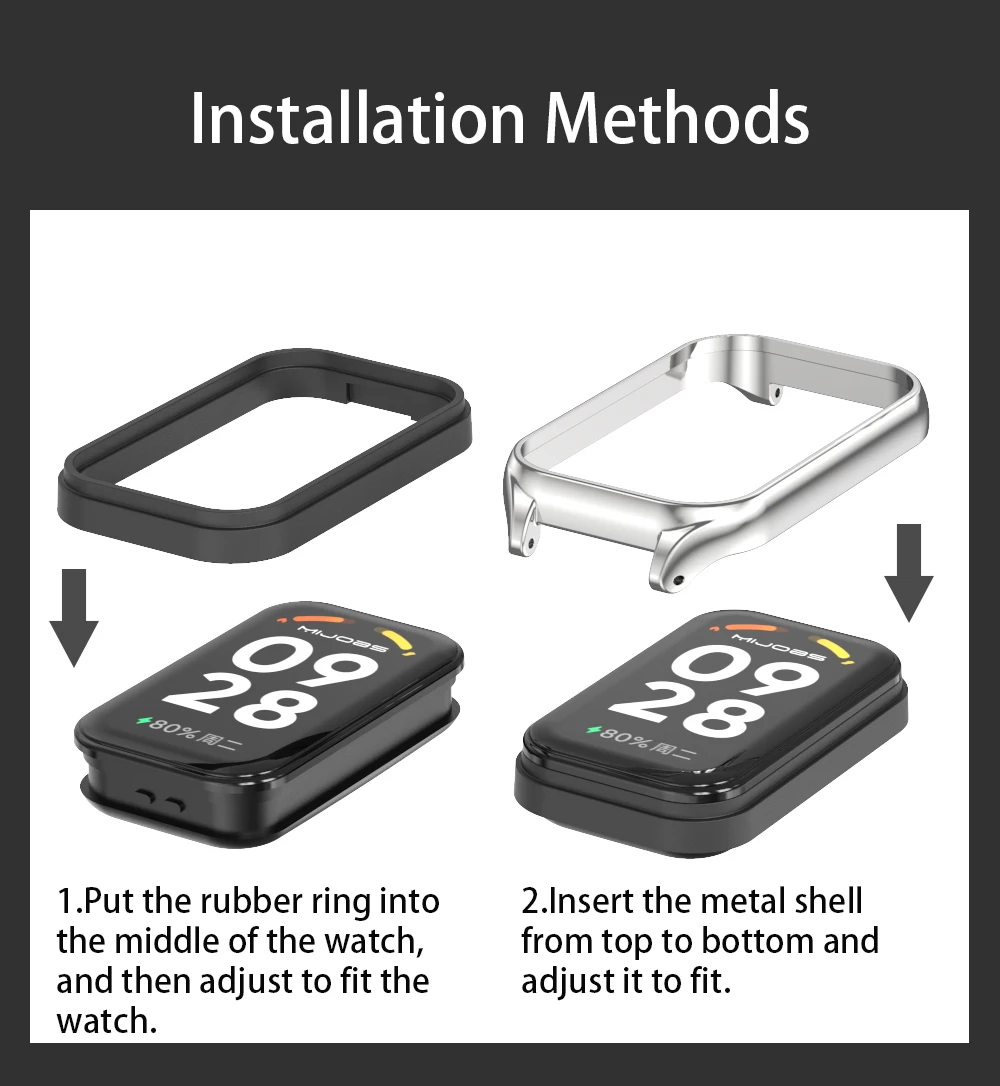 Installation Methods

MIJOBS
09
28
80% 周二

MIJOBS
09
28
80% 周二

1.Put the rubber ring into the middle of the watch, and then adjust to fit the watch.

2.Insert the metal shell from top to bottom and adjust it to fit.