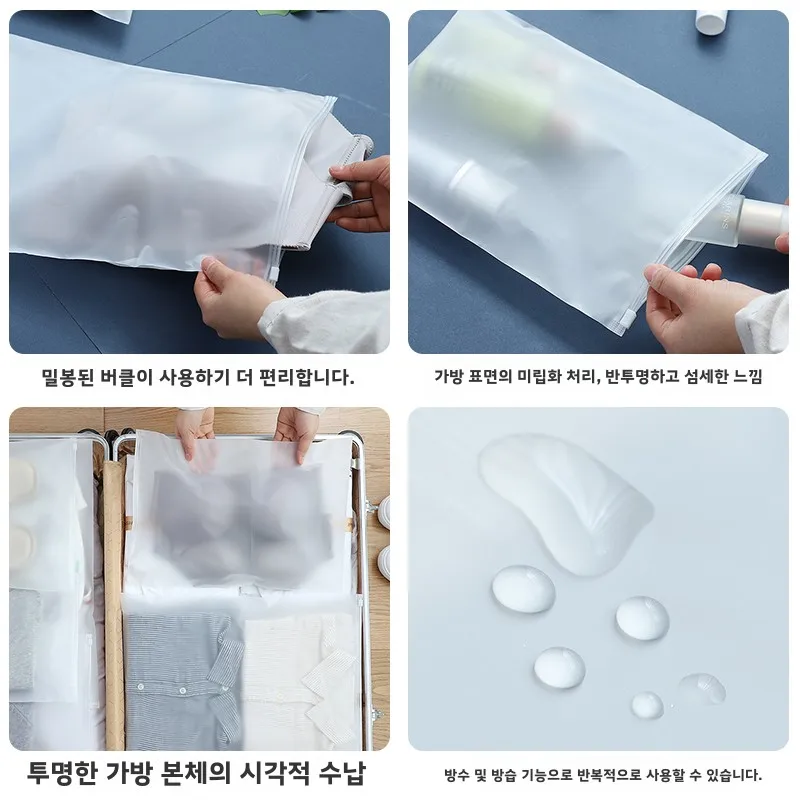 밀봉된 버클이 사용하기 더 편리합니다.

가방 표면의 미립화 처리, 반투명하고 섬세한 느낌

투명한 가방 본체의 시각적 수납

방수 및 방습 기능으로 반복적으로 사용할 수 있습니다.