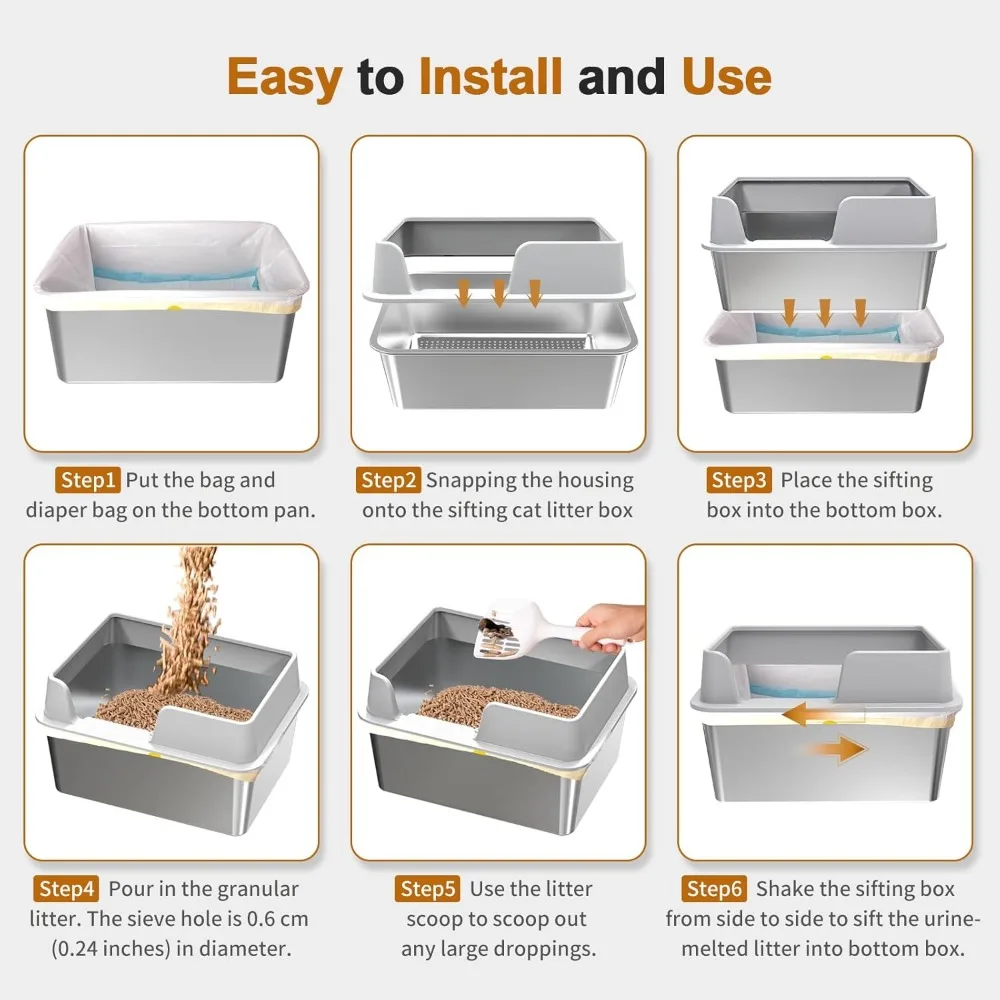 Easy to Install and Use

Step1 Put the bag and diaper bag on the bottom pan.

Step2 Snapping the housing onto the sifting cat litter box

Step3 Place the sifting box into the bottom box.

Step4 Pour in the granular litter. The sieve hole is 0.6 cm (0.24 inches) in diameter.

Step5 Use the litter scoop to scoop out any large droppings.

Step6 Shake the sifting box from side to side to sift the urine-melted litter into bottom box.