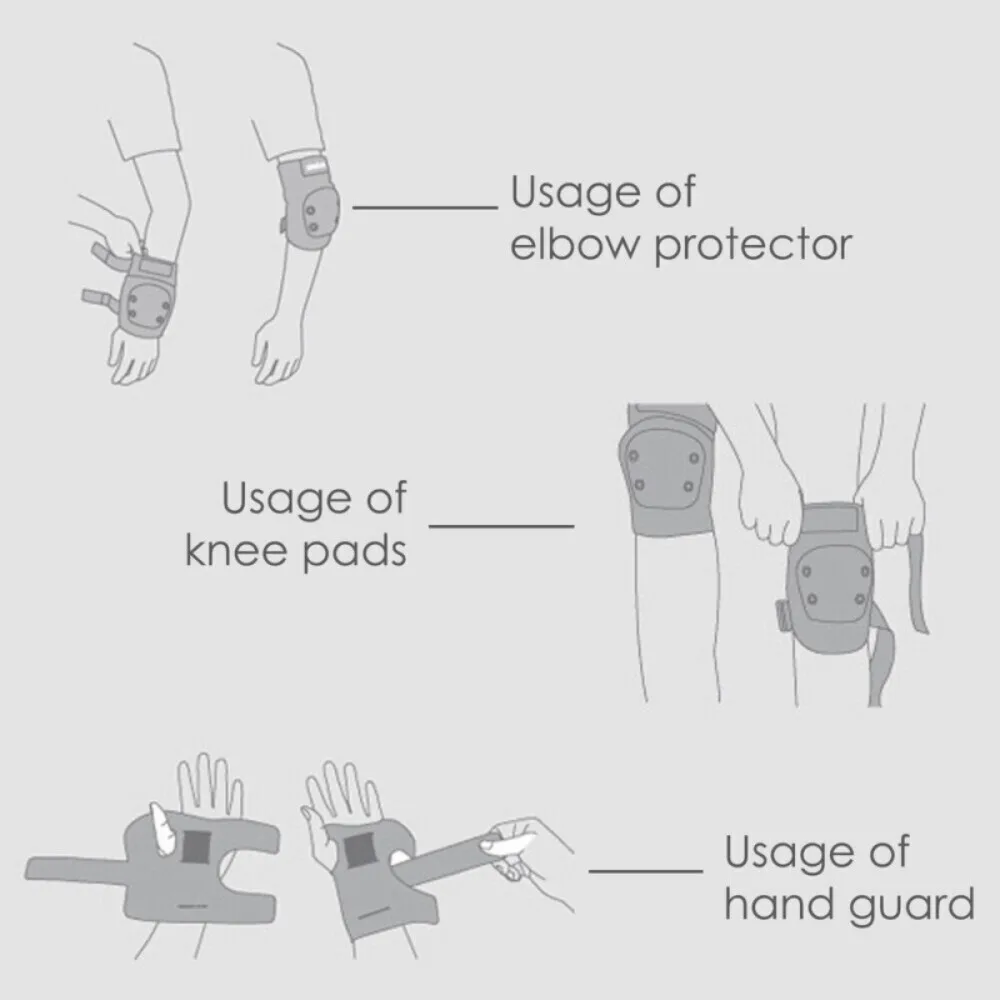 Usage of elbow protector

Usage of knee pads

Usage of hand guard