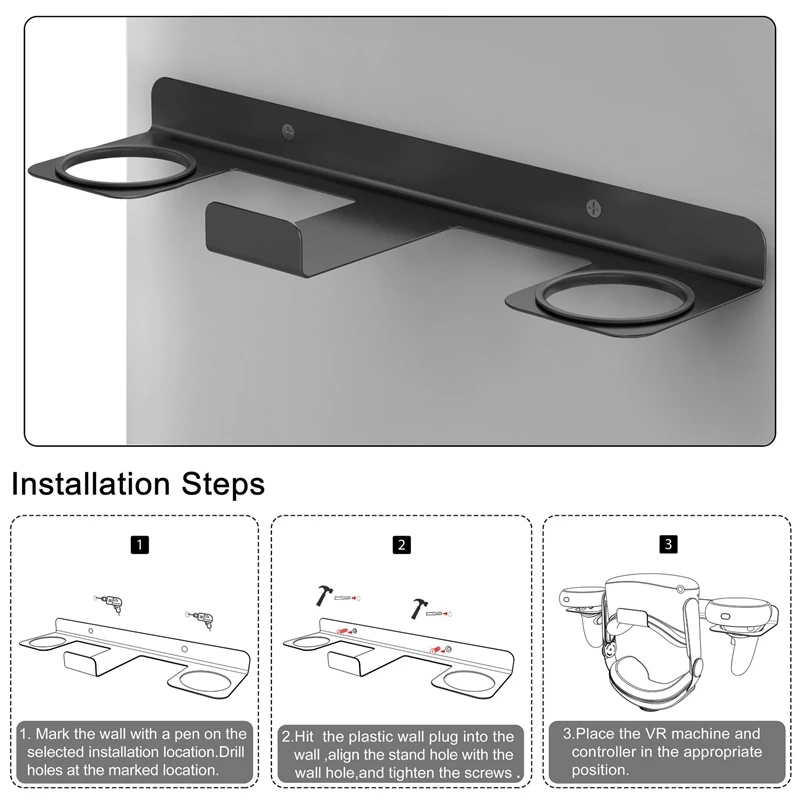 Installation Steps

1

1. Mark the wall with a pen on the selected installation location.Drill holes at the marked location.

2

2.Hit the plastic wall plug into the wall ,align the stand hole with the wall hole,and tighten the screws .

3

3.Place the VR machine and controller in the appropriate position.