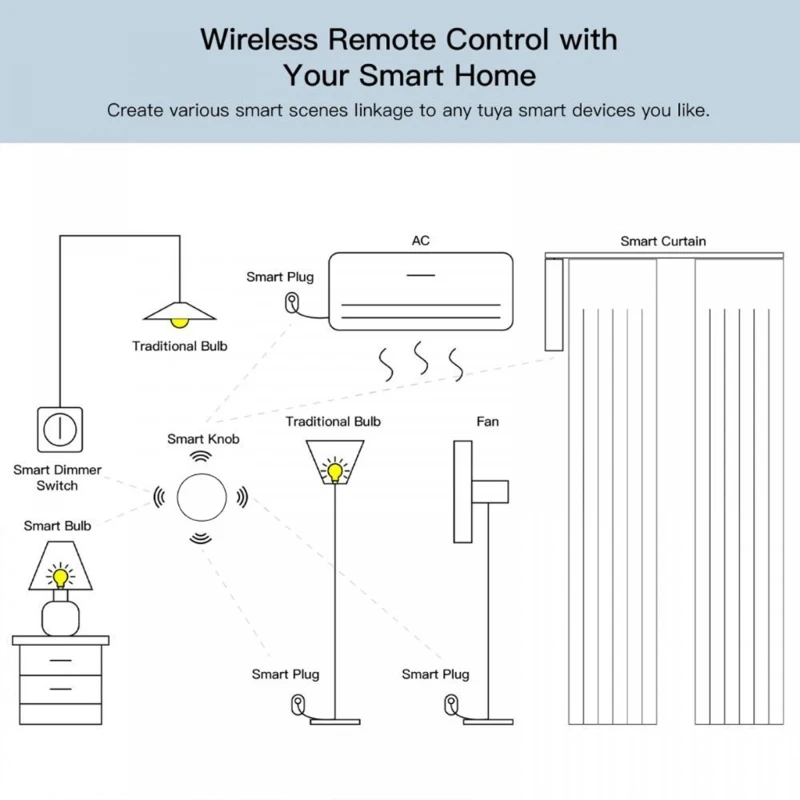 Wireless Remote Control with Your Smart Home

Create various smart scenes linkage to any tuya smart devices you like.

AC

Smart Curtain

Smart Plug

Traditional Bulb

Smart Knob

Traditional Bulb

Fan

Smart Dimmer Switch

Smart Bulb

Smart Plug

Smart Plug