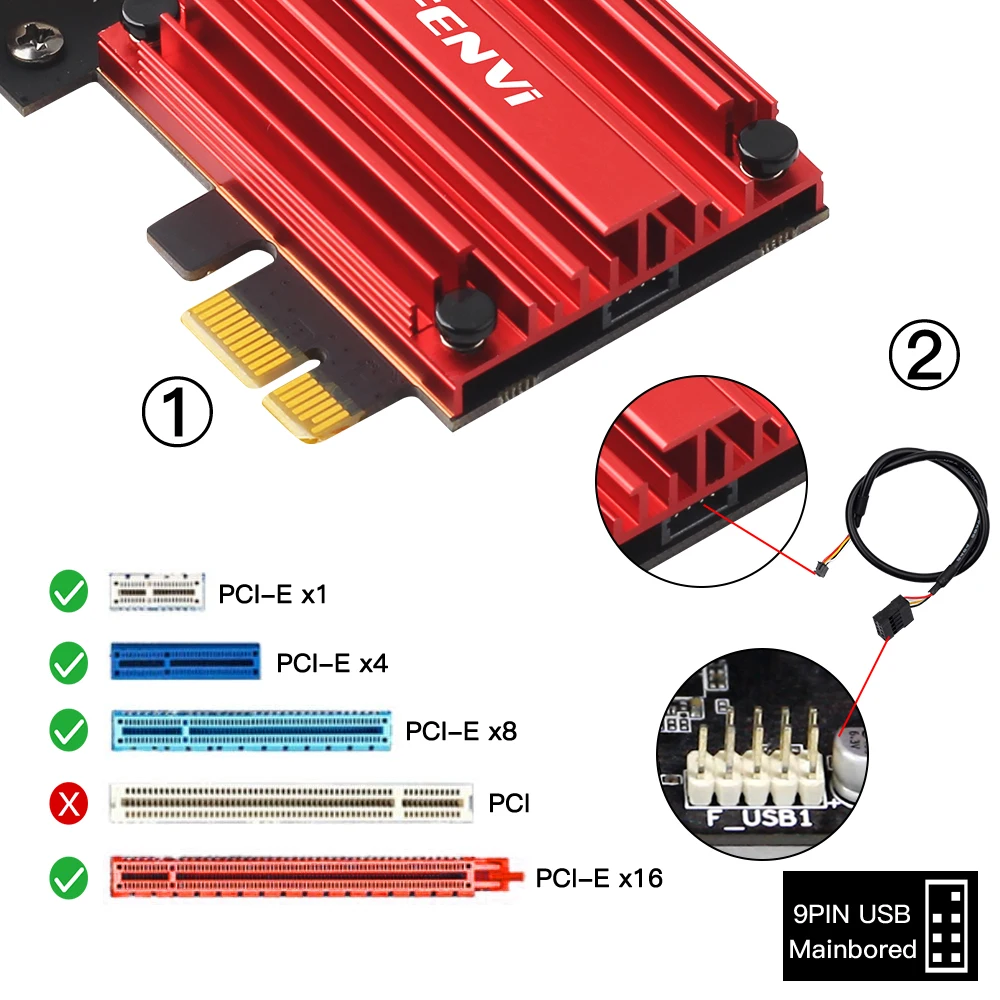 ENVi

①

②

PCI-E x1

PCI-E x4

PCI-E x8

PCI

PCI-E x16

F_USB1

9PIN USB
Mainbored