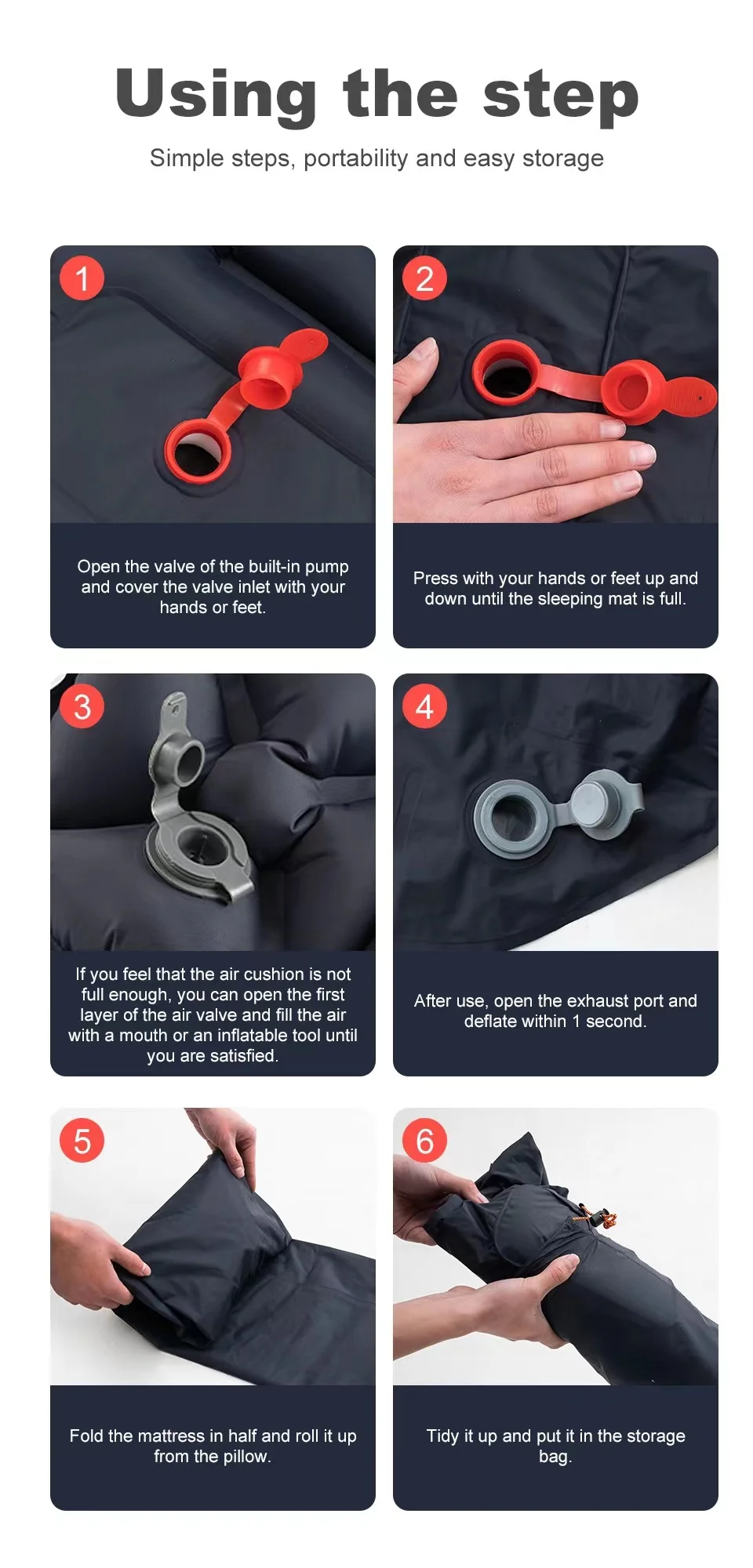 Using the step

Simple steps, portability and easy storage

1

Open the valve of the built-in pump and cover the valve inlet with your hands or feet.

2

Press with your hands or feet up and down until the sleeping mat is full.

3

If you feel that the air cushion is not full enough, you can open the first layer of the air valve and fill the air with a mouth or an inflatable tool until you are satisfied.

4

After use, open the exhaust port and deflate within 1 second.

5

Fold the mattress in half and roll it up from the pillow.

6

Tidy it up and put it in the storage bag.