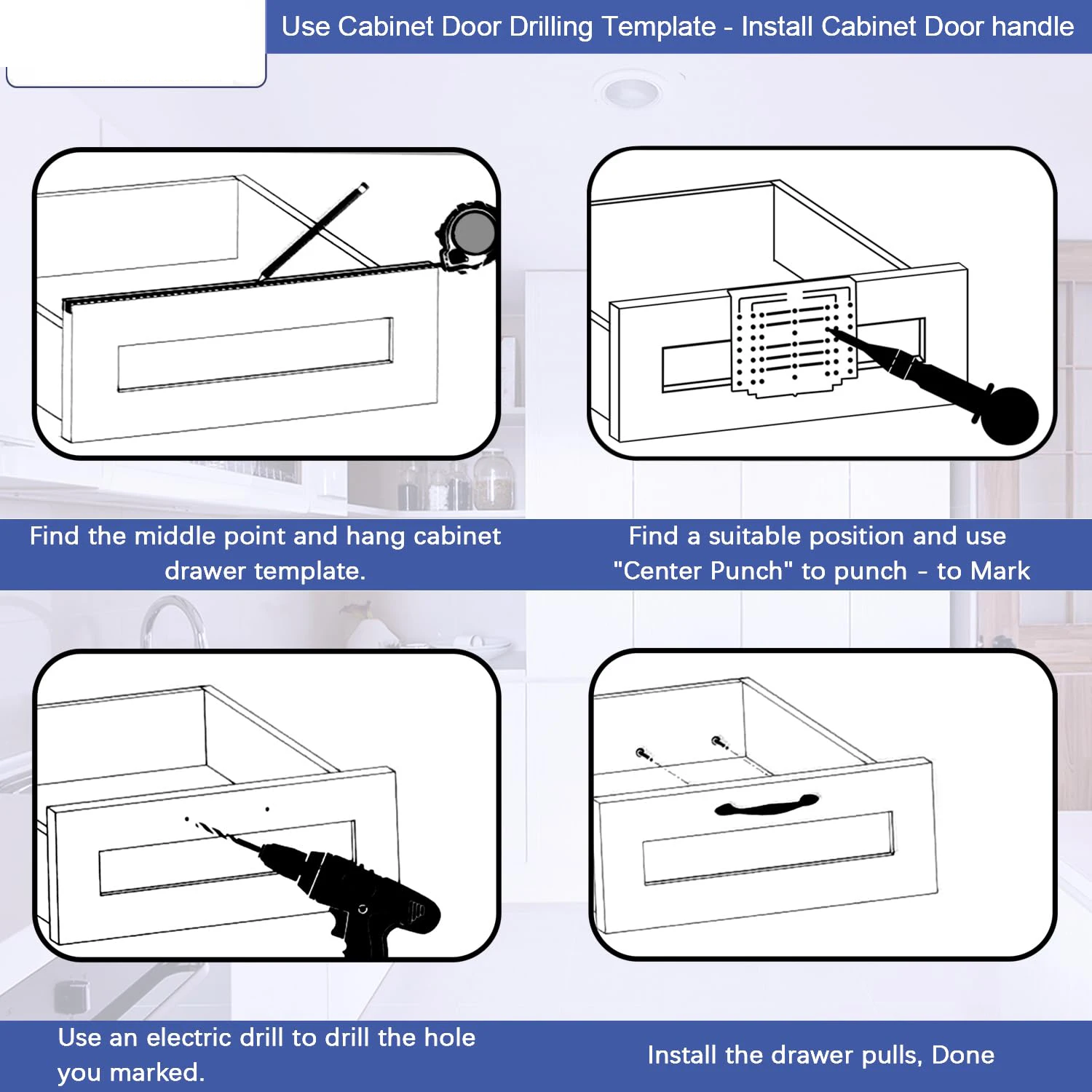 Use Cabinet Door Drilling Template - Install Cabinet Door handle

Find the middle point and hang cabinet drawer template.

Find a suitable position and use "Center Punch" to punch - to Mark

Use an electric drill to drill the hole you marked.

Install the drawer pulls, Done