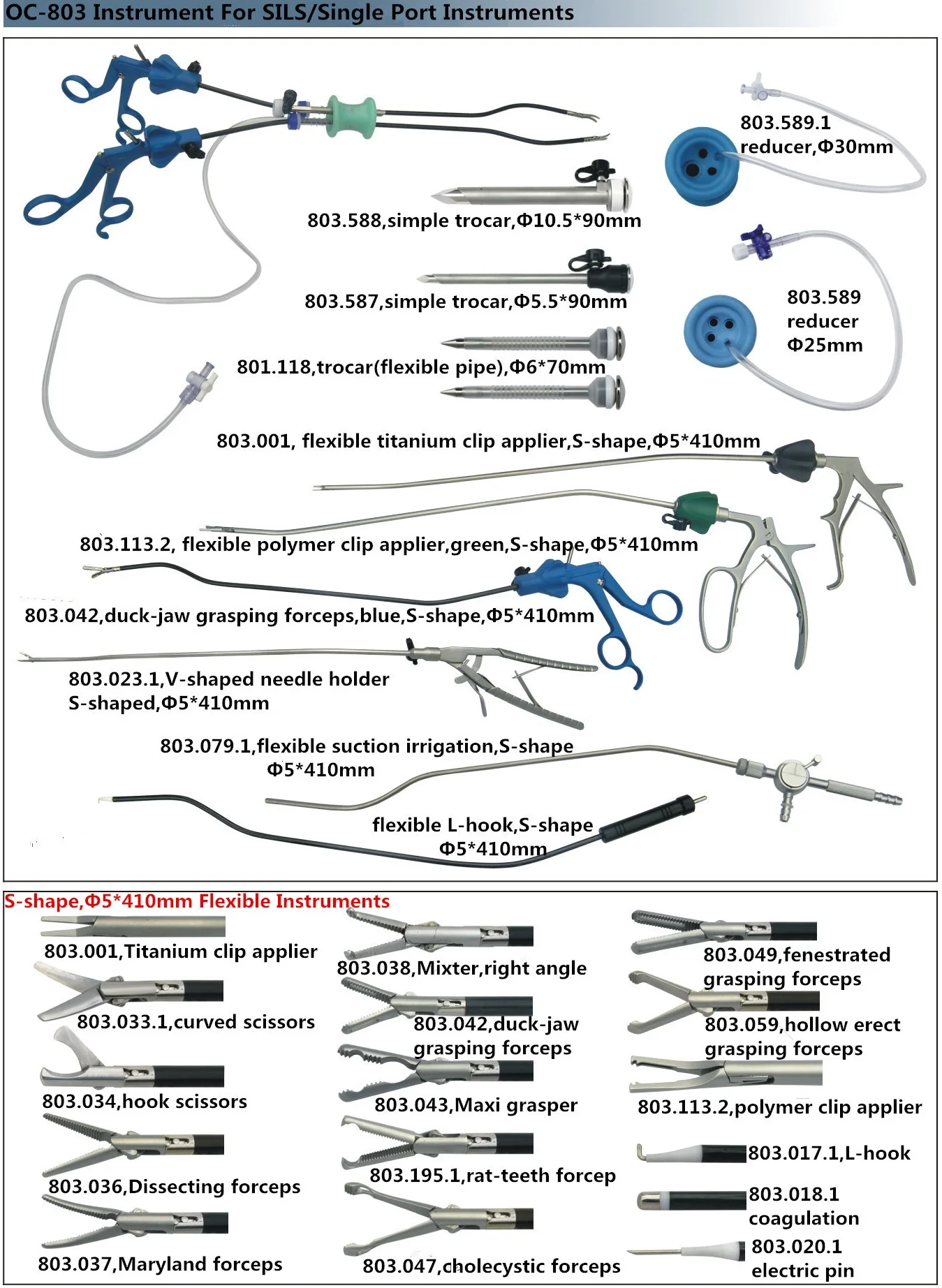 OC-803 Instrument For SILS/Single Port Instruments

803.589.1
reducer,Φ30mm

803.588,simple trocar,Φ10.5*90mm

803.587,simple trocar,Φ5.5*90mm

803.589
reducer
Φ25mm

801.118,trocar(flexible pipe),Φ6*70mm

803.001, flexible titanium clip applier,S-shape,Φ5*410mm

803.113.2, flexible polymer clip applier,green,S-shape,Φ5*410mm

803.042,duck-jaw grasping forceps,blue,S-shape,Φ5*410mm

803.023.1,V-shaped needle holder
S-shaped,Φ5*410mm

803.079.1,flexible suction irrigation,S-shape
Φ5*410mm

flexible L-hook,S-shape
Φ5*410mm

S-shape,Φ5*410mm Flexible Instruments

803.001,Titanium clip applier

803.033.1,curved scissors

803.034,hook scissors

803.036,Dissecting forceps

803.037,Maryland forceps

803.038,Mixter,right angle

803.042,duck-jaw
grasping forceps

803.043,Maxi grasper

803.195.1,rat-teeth forcep

803.047,cholecystic forceps

803.049,fenestrated
grasping forceps

803.059,hollow erect
grasping forceps

803.113.2,polymer clip applier

803.017.1,L-hook

803.018.1
coagulation

803.020.1
electric pin