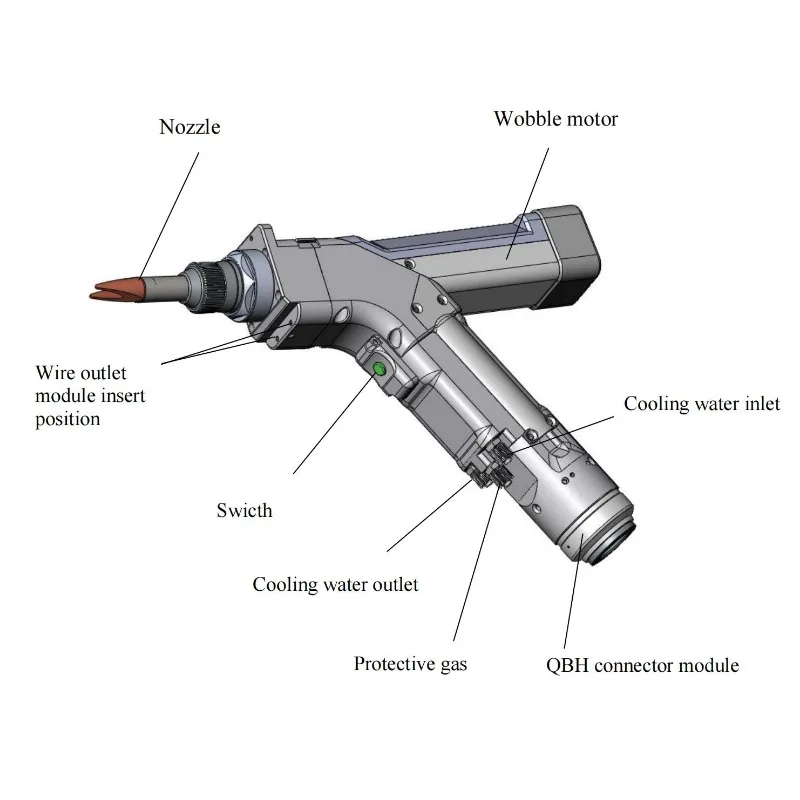 Nozzle

Wobble motor

Wire outlet module insert position

Cooling water inlet

Swicth

Cooling water outlet

Protective gas

QBH connector module