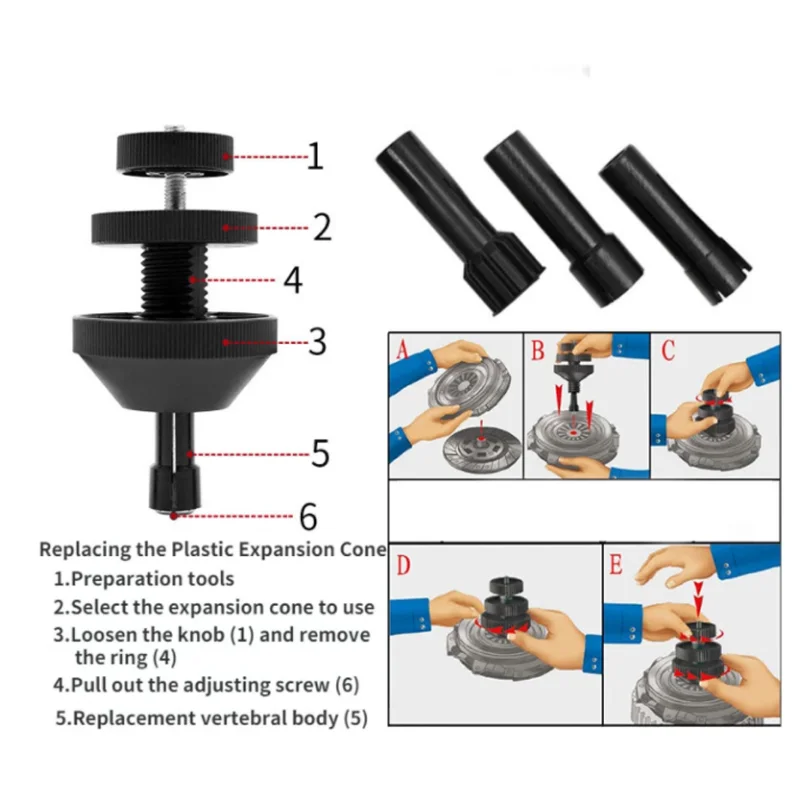 1
2
4
3
5
6

A
B
C
D
E

Replacing the Plastic Expansion Cone
1.Preparation tools
2.Select the expansion cone to use
3.Loosen the knob (1) and remove the ring (4)
4.Pull out the adjusting screw (6)
5.Replacement vertebral body (5)