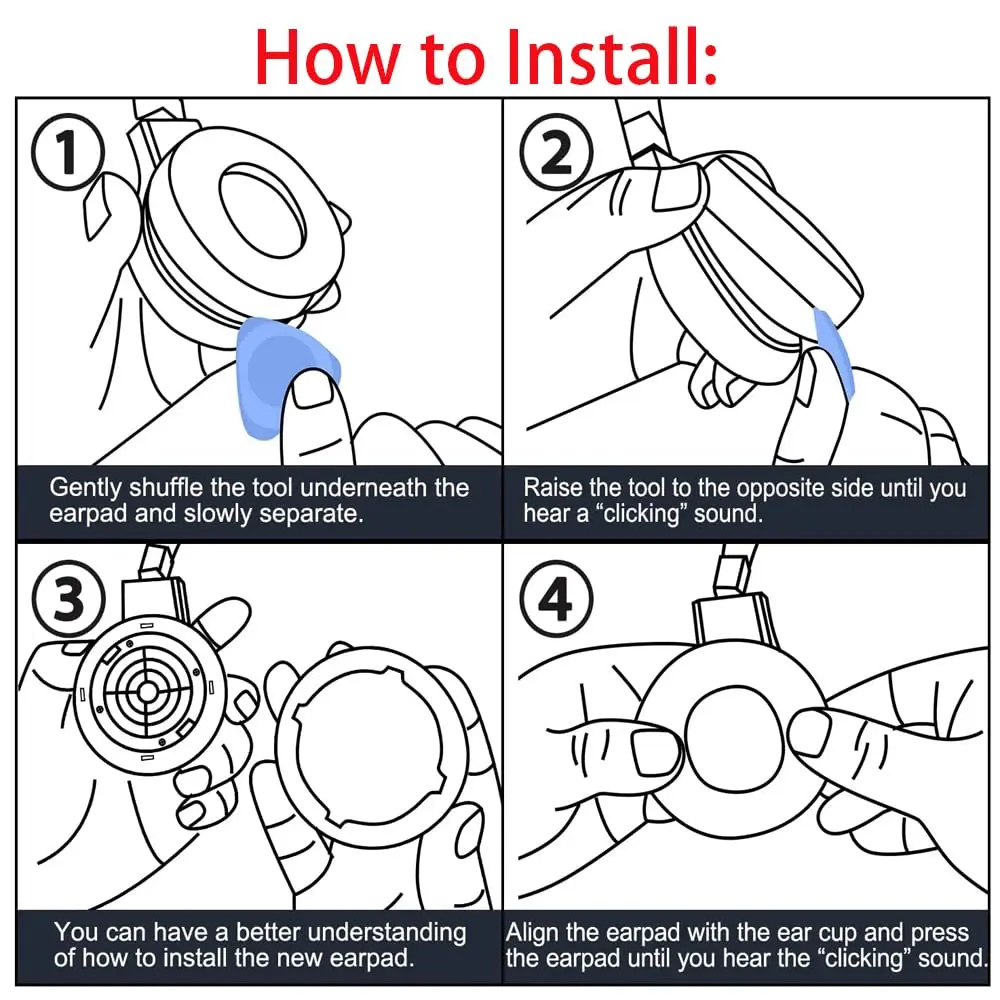 How to Install:

1

Gently shuffle the tool underneath the earpad and slowly separate.

2

Raise the tool to the opposite side until you hear a “clicking” sound.

3

You can have a better understanding of how to install the new earpad.

4

Align the earpad with the ear cup and press the earpad until you hear the “clicking” sound.