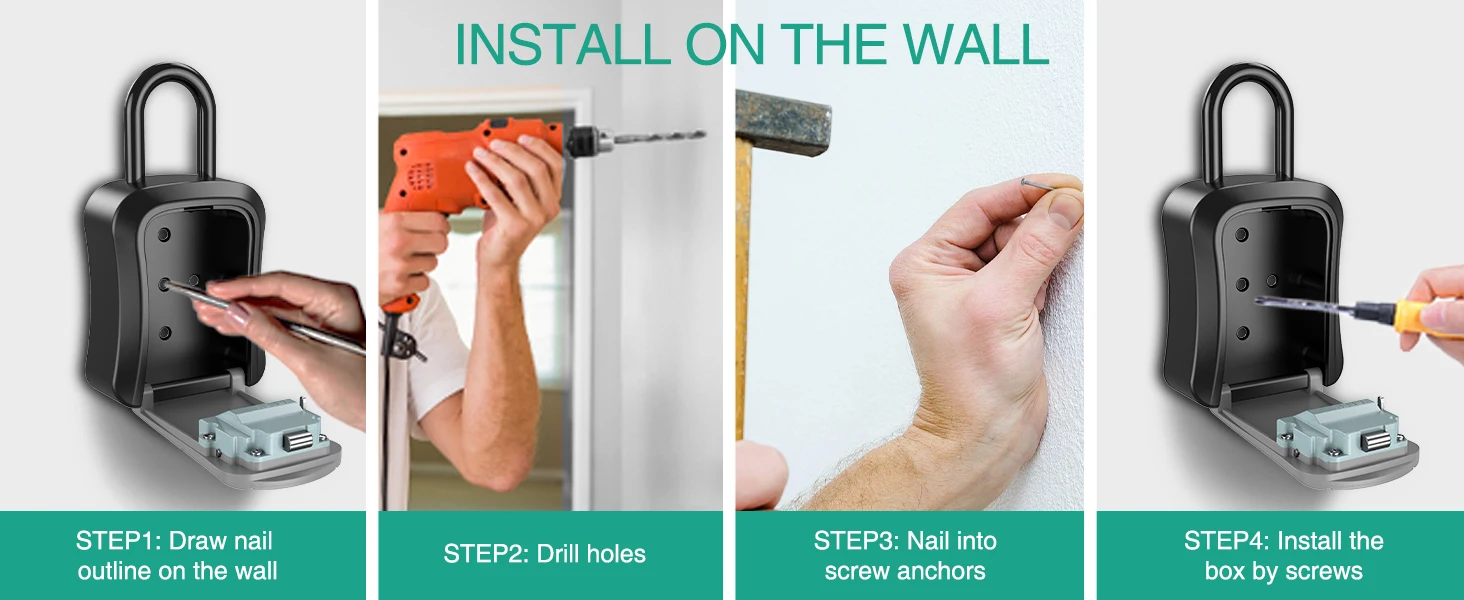 INSTALL ON THE WALL

STEP1: Draw nail outline on the wall

STEP2: Drill holes

STEP3: Nail into screw anchors

STEP4: Install the box by screws