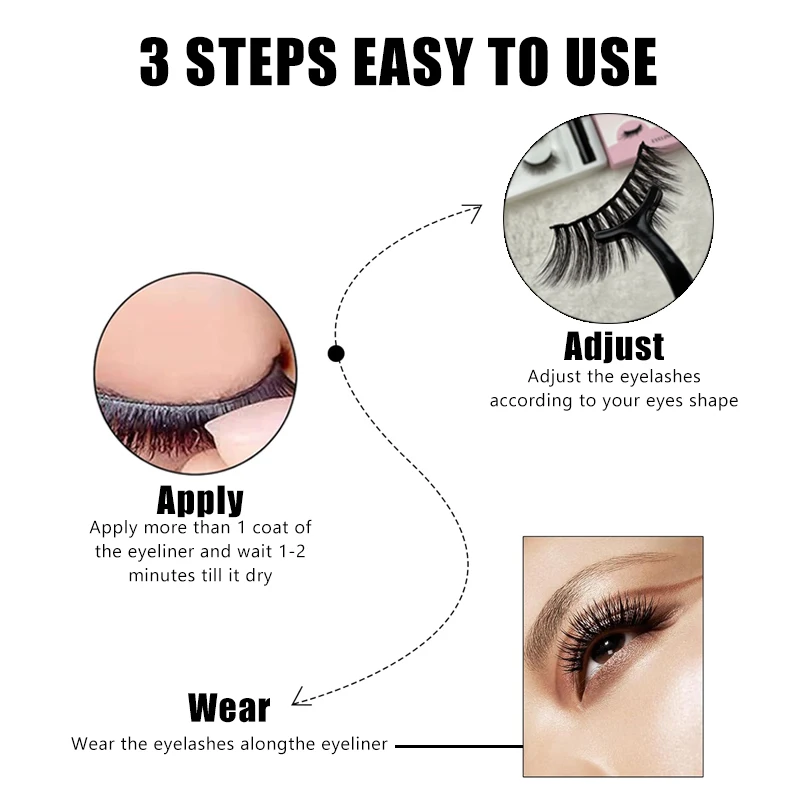 3 STEPS EASY TO USE

Adjust
Adjust the eyelashes according to your eyes shape

Apply
Apply more than 1 coat of the eyeliner and wait 1-2 minutes till it dry

Wear
Wear the eyelashes alongthe eyeliner