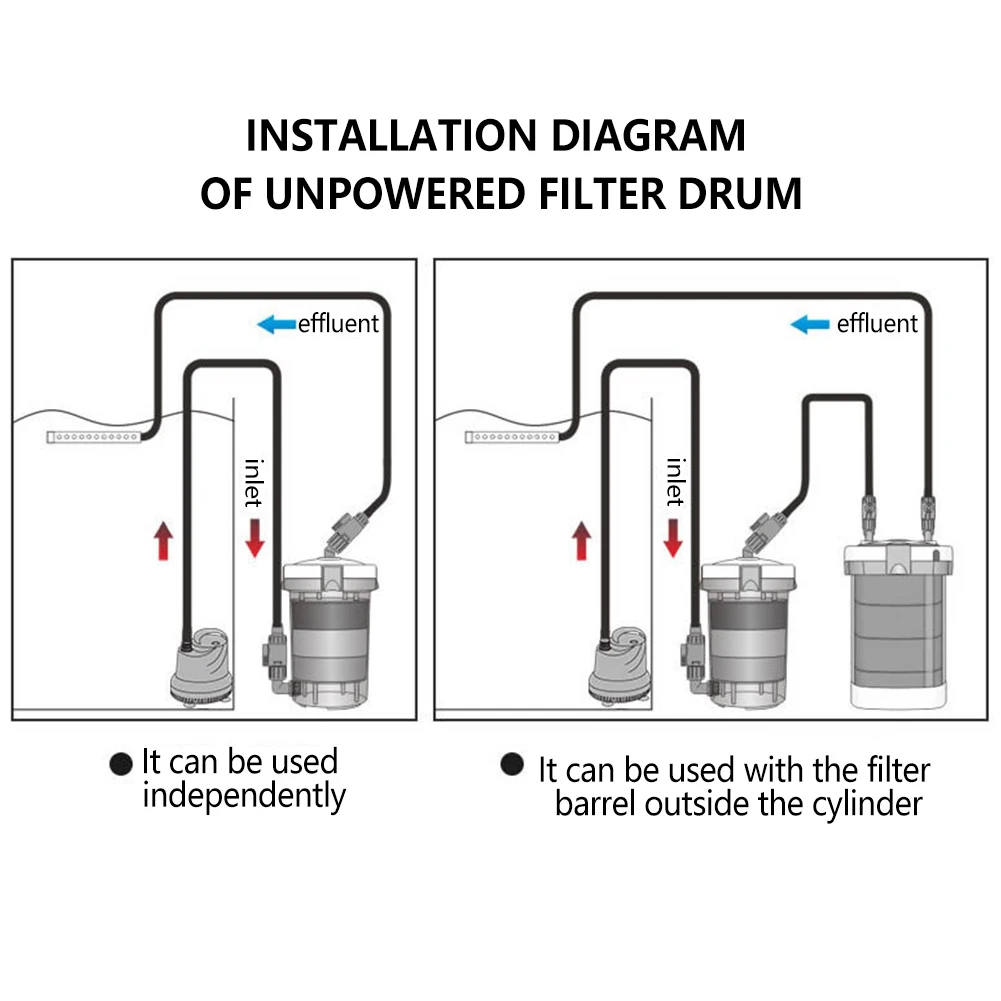 INSTALLATION DIAGRAM
OF UNPOWERED FILTER DRUM

effluent

inlet

● It can be used independently

effluent

inlet

● It can be used with the filter barrel outside the cylinder