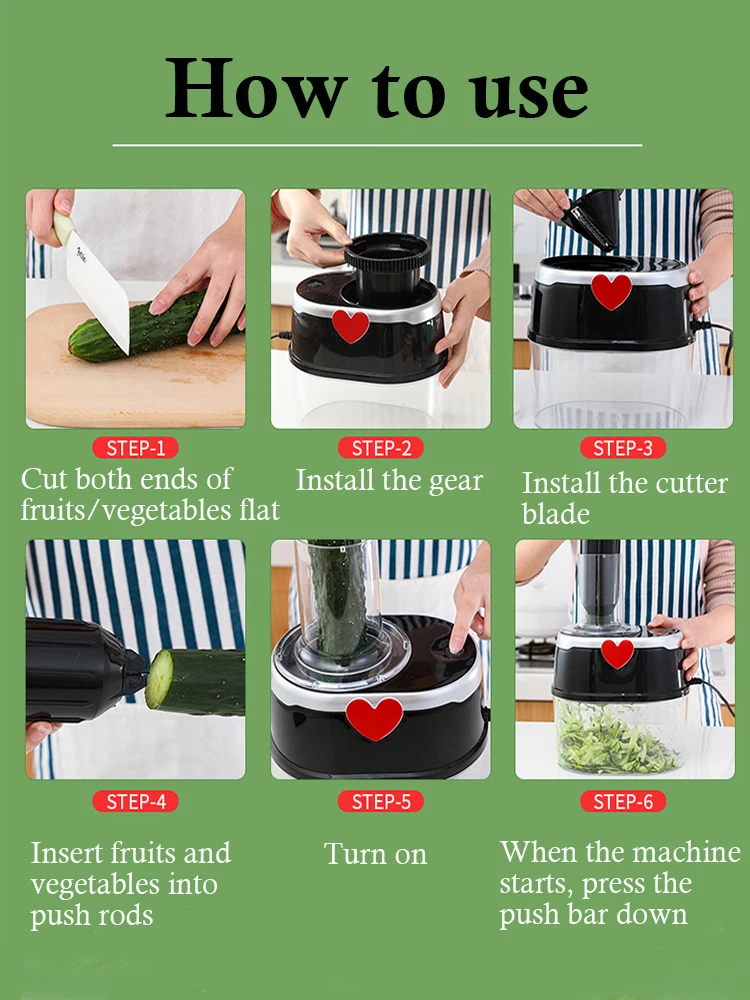 How to use

STEP-1
Cut both ends of fruits/vegetables flat

STEP-2
Install the gear

STEP-3
Install the cutter blade

STEP-4
Insert fruits and vegetables into push rods

STEP-5
Turn on

STEP-6
When the machine starts, press the push bar down