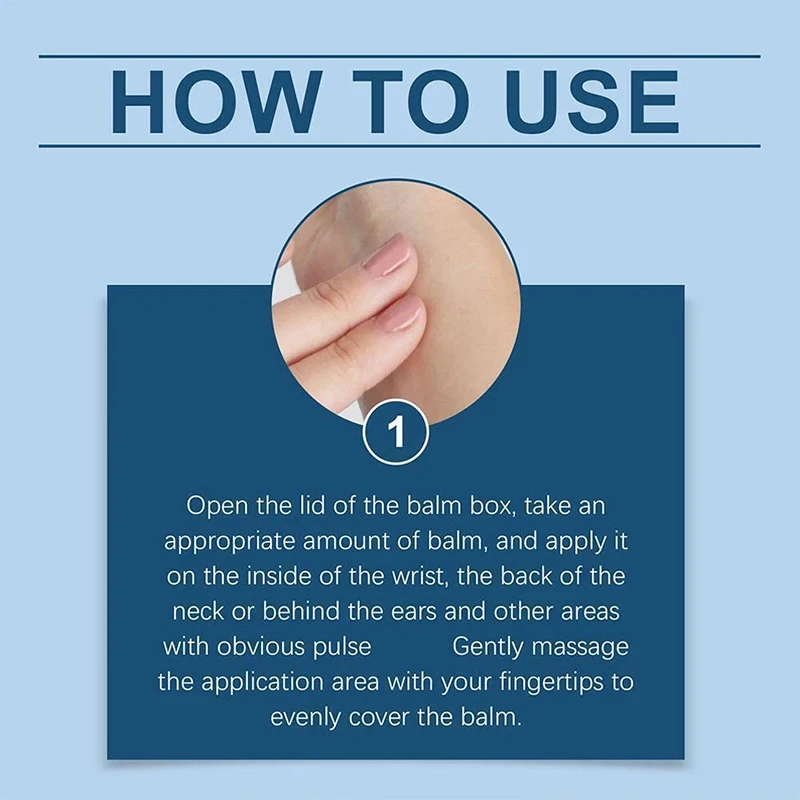 HOW TO USE

1

Open the lid of the balm box, take an appropriate amount of balm, and apply it on the inside of the wrist, the back of the neck or behind the ears and other areas with obvious pulse Gently massage the application area with your fingertips to evenly cover the balm.