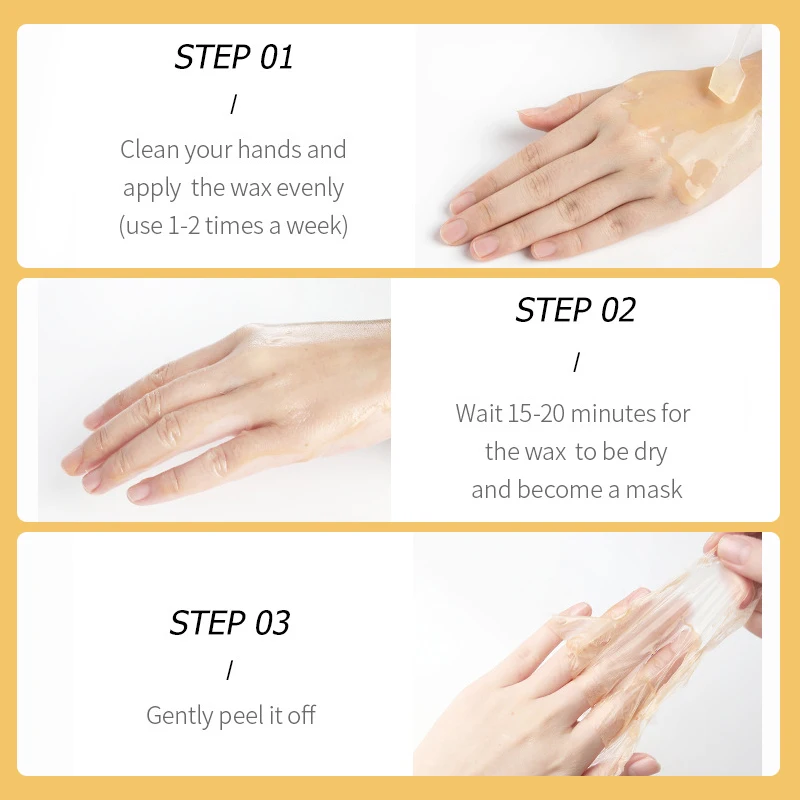 STEP 01

/

Clean your hands and apply the wax evenly (use 1-2 times a week)

STEP 02

/

Wait 15-20 minutes for the wax to be dry and become a mask

STEP 03

/

Gently peel it off