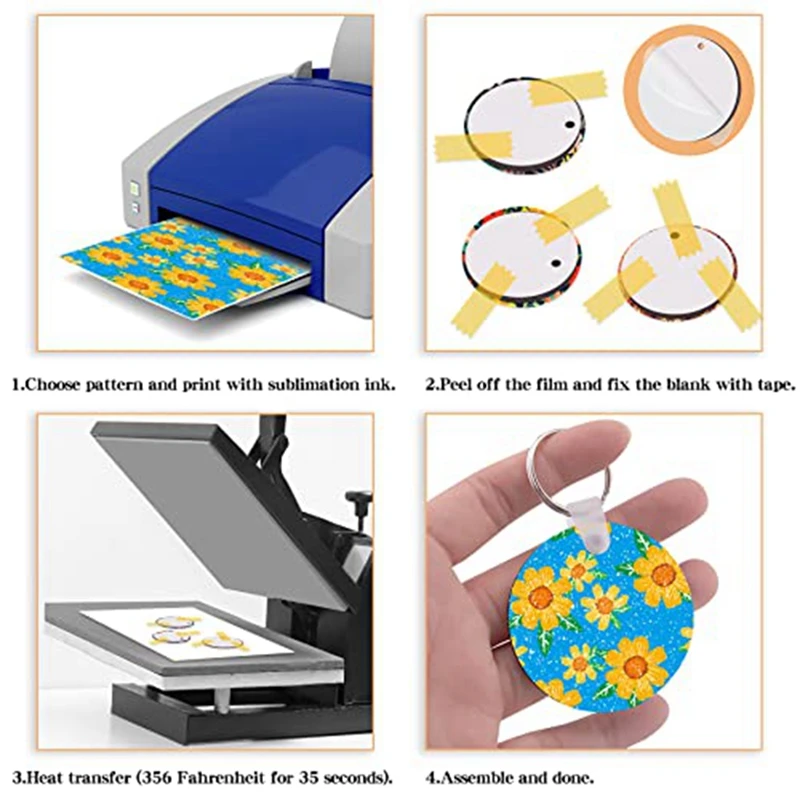 1.Choose pattern and print with sublimation ink.

2.Peel off the film and fix the blank with tape.

3.Heat transfer (356 Fahrenheit for 35 seconds).

4.Assemble and done.