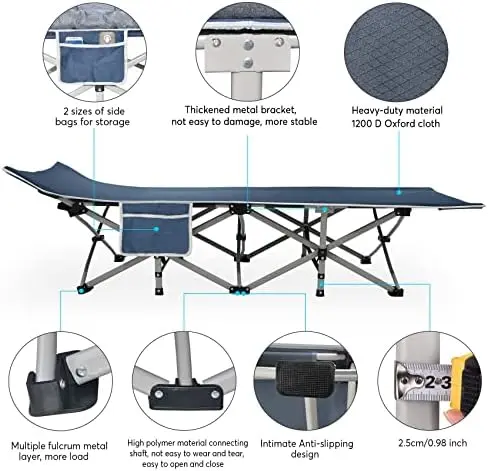 2 sizes of side bags for storage

Thickened metal bracket, not easy to damage, more stable

Heavy-duty material 1200 D Oxford cloth

2 3

Multiple fulcrum metal layer, more load

High polymer material connecting shaft, not easy to wear and tear, easy to open and close

Intimate Anti-slipping design

2.5cm/0.98 inch