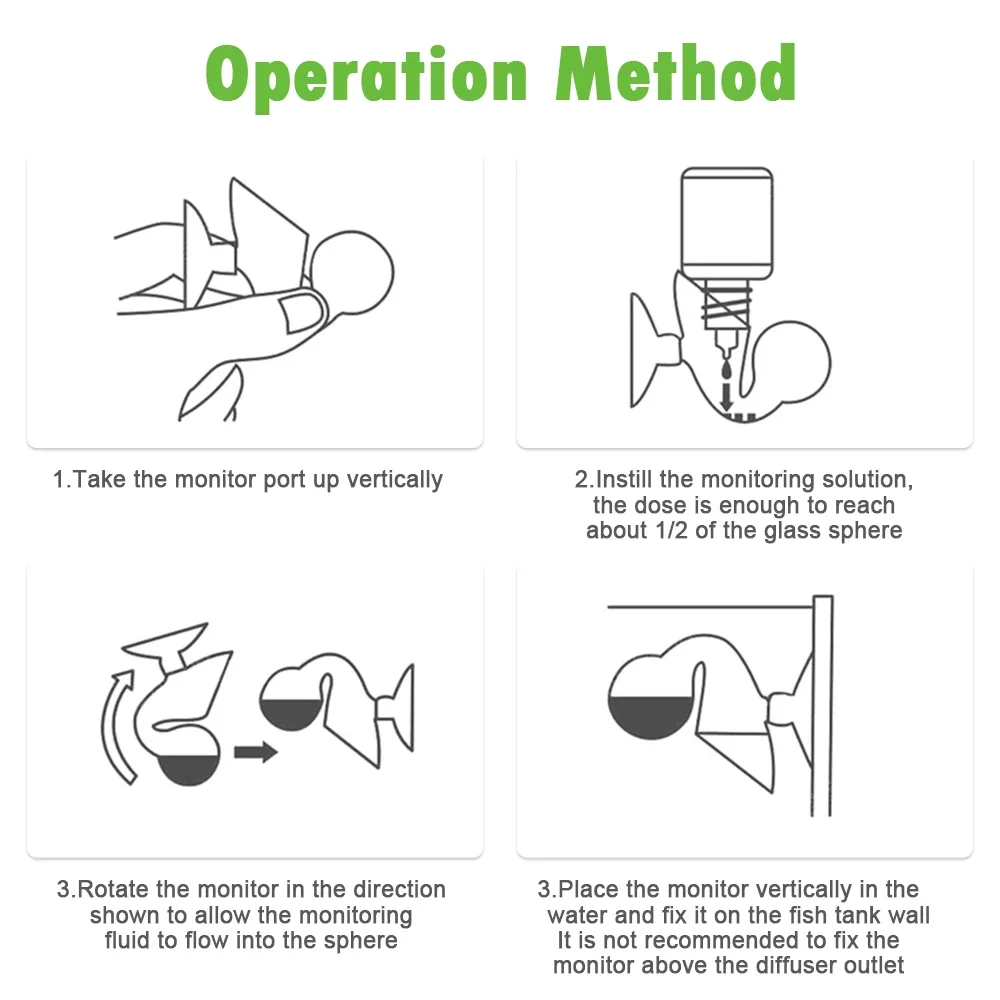 Operation Method

1.Take the monitor port up vertically

2.Instill the monitoring solution, the dose is enough to reach about 1/2 of the glass sphere

3.Rotate the monitor in the direction shown to allow the monitoring fluid to flow into the sphere

3.Place the monitor vertically in the water and fix it on the fish tank wall It is not recommended to fix the monitor above the diffuser outlet