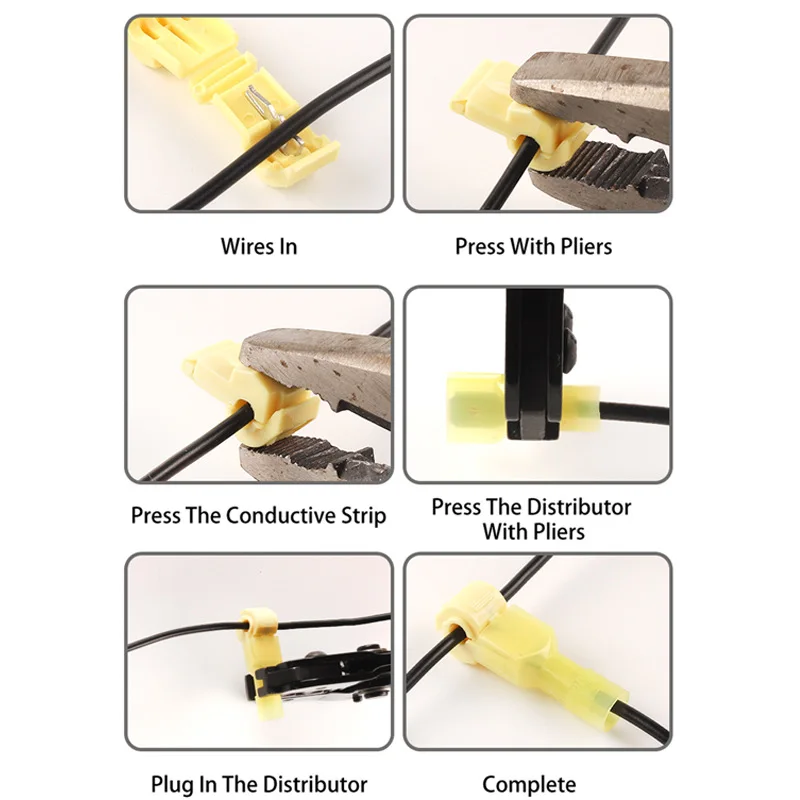 Wires In

Press With Pliers

Press The Conductive Strip

Press The Distributor With Pliers

Plug In The Distributor

Complete