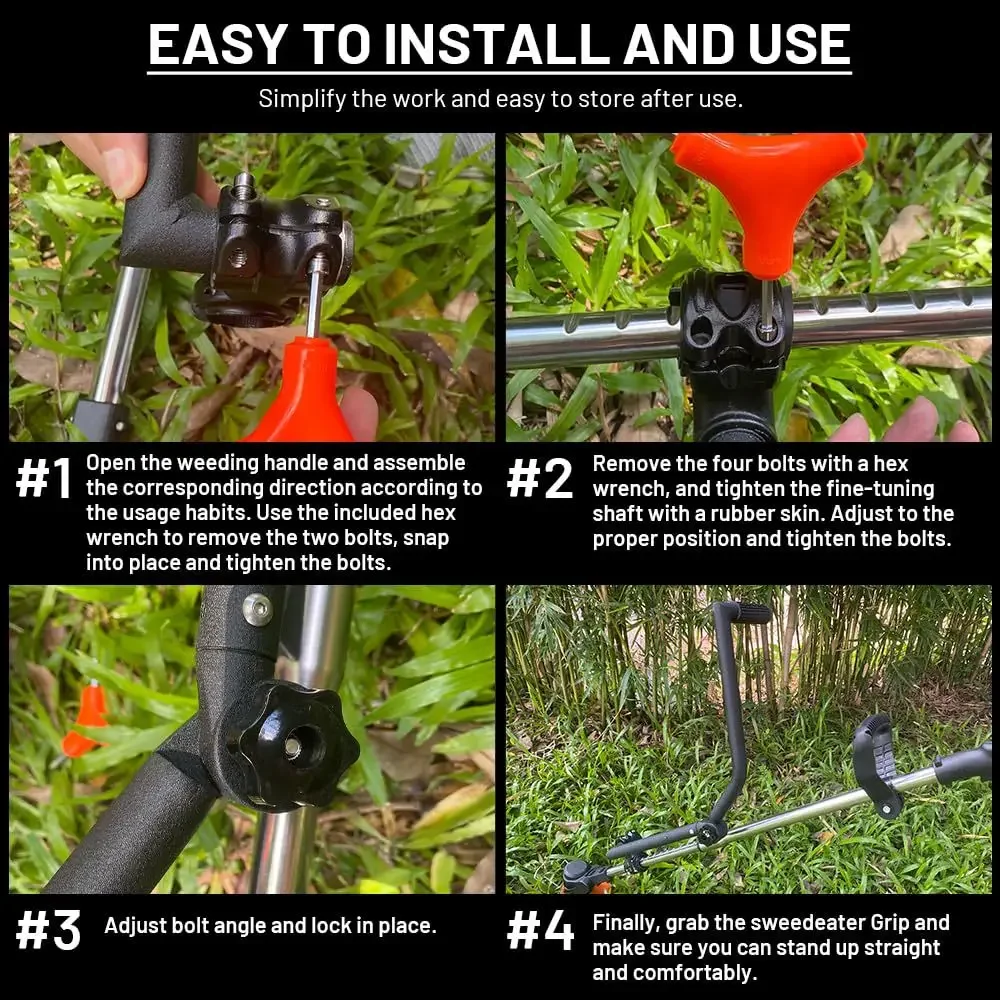 EASY TO INSTALL AND USE

Simplify the work and easy to store after use.

#1 Open the weeding handle and assemble the corresponding direction according to the usage habits. Use the included hex wrench to remove the two bolts, snap into place and tighten the bolts.

#2 Remove the four bolts with a hex wrench, and tighten the fine-tuning shaft with a rubber skin. Adjust to the proper position and tighten the bolts.

#3 Adjust bolt angle and lock in place.

#4 Finally, grab the sweedeater Grip and make sure you can stand up straight and comfortably.