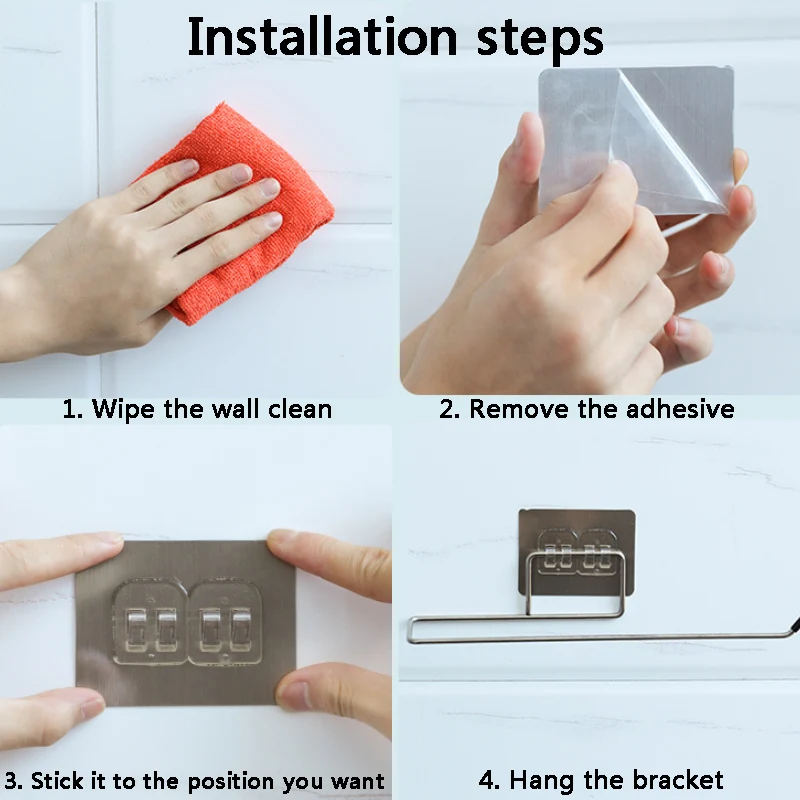 Installation steps

1. Wipe the wall clean

2. Remove the adhesive

3. Stick it to the position you want

4. Hang the bracket