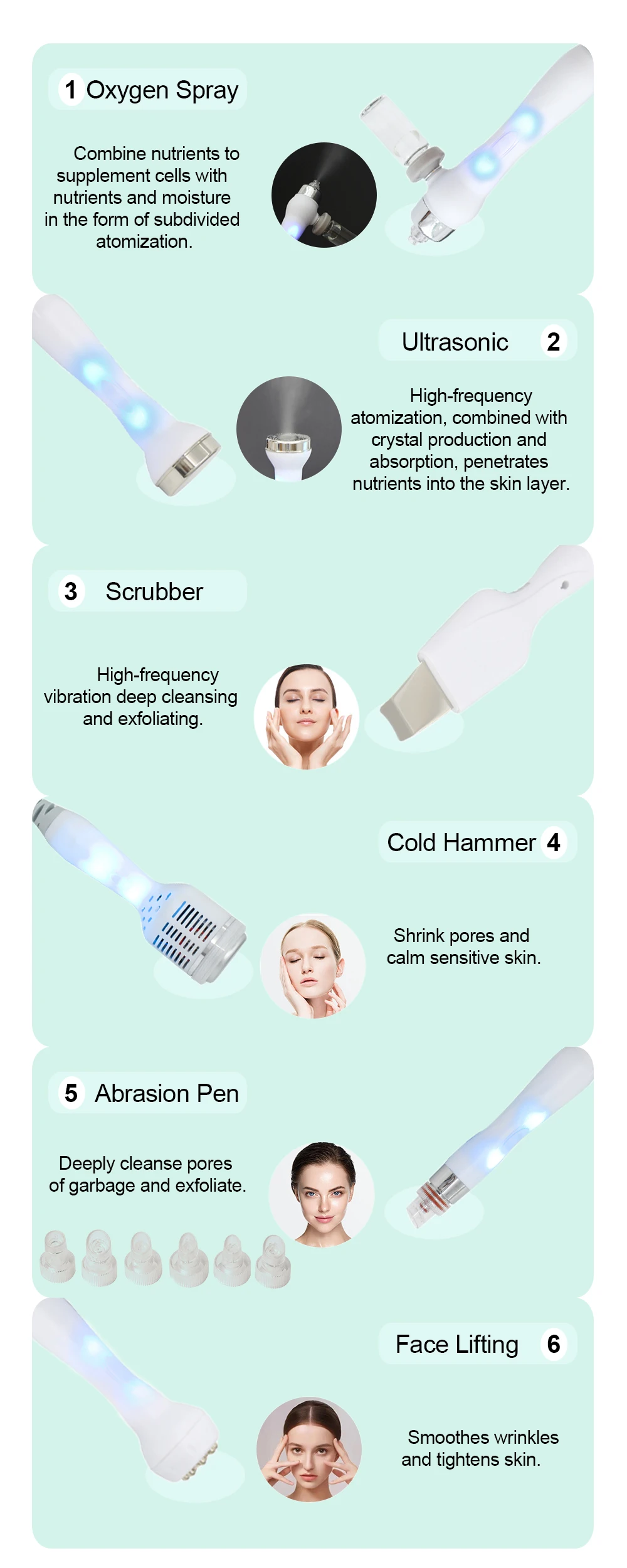 1 Oxygen Spray

Combine nutrients to supplement cells with nutrients and moisture in the form of subdivided atomization.

Ultrasonic 2

High-frequency atomization, combined with crystal production and absorption, penetrates nutrients into the skin layer.

3 Scrubber

High-frequency vibration deep cleansing and exfoliating.

Cold Hammer 4

Shrink pores and calm sensitive skin.

5 Abrasion Pen

Deeply cleanse pores of garbage and exfoliate.

Face Lifting 6

Smoothes wrinkles and tightens skin.